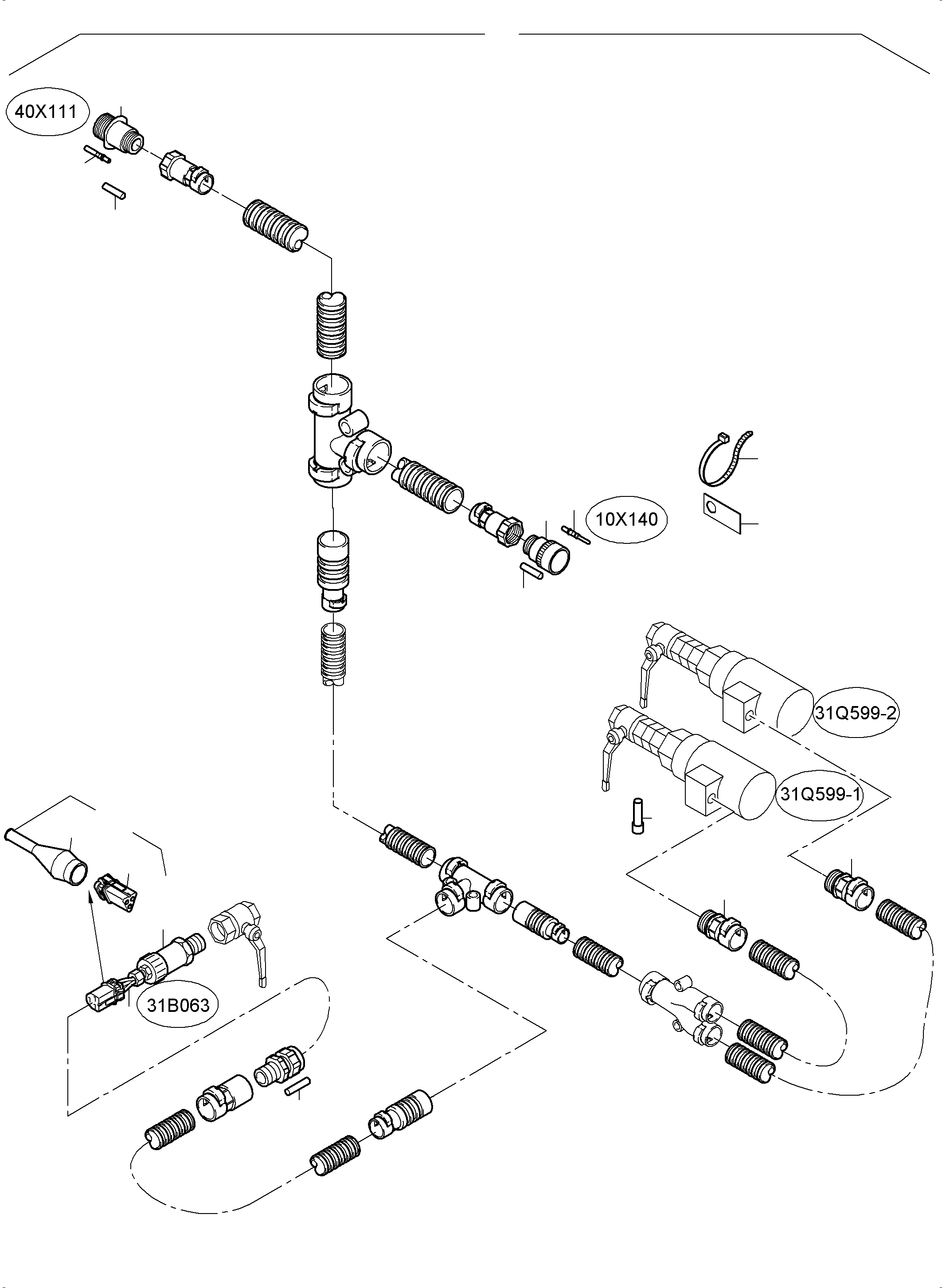 40X111

10X140

31Q599-2

31Q599-1

31B063