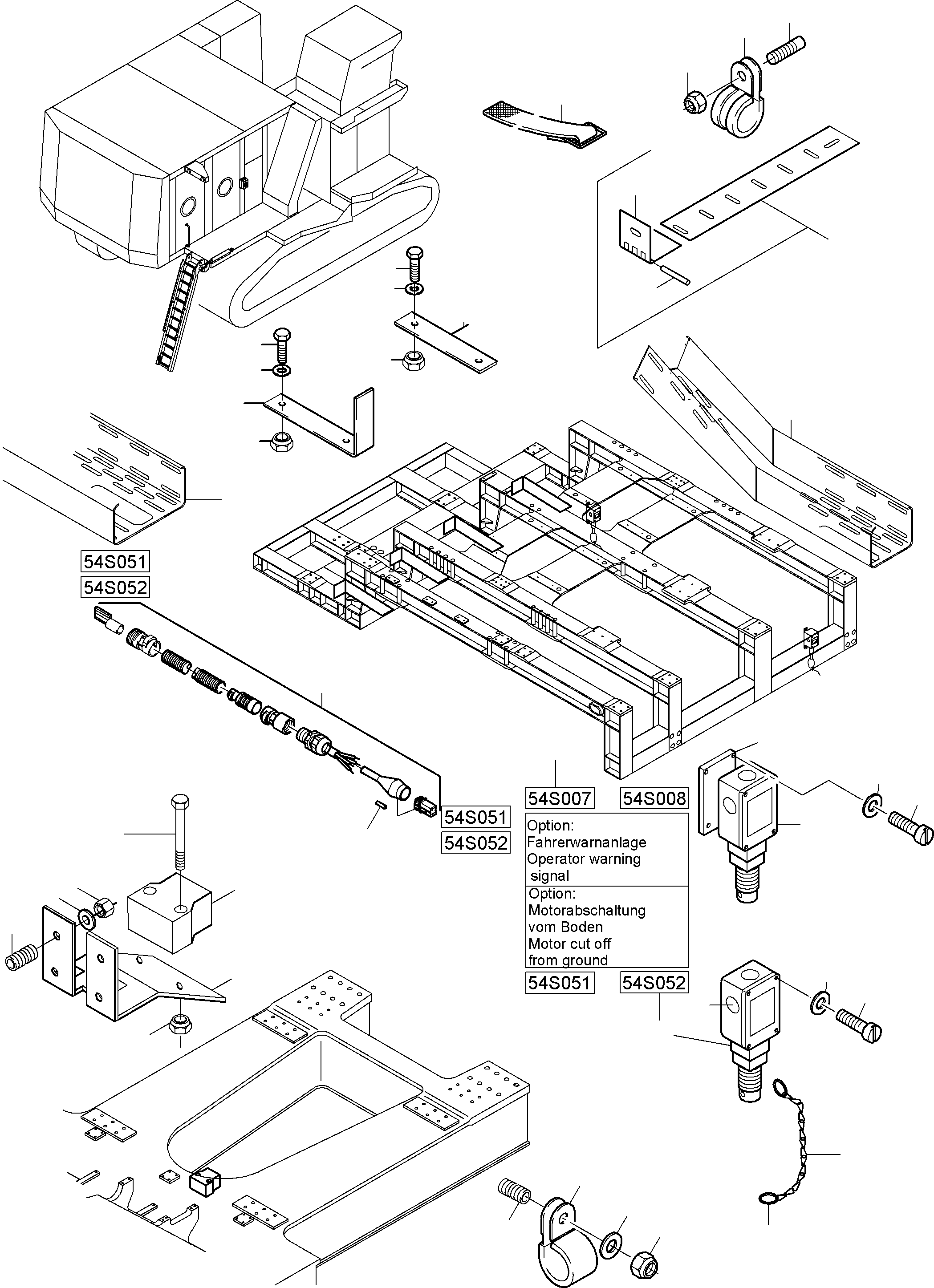 54S051
54S052

54S051
54S052

54S007
54S008

Option:
Fahrerwarnanlage
Operator warning
signal

Option:
Motorabschaltung
vom Boden
Motor cut off
from ground

54S051
54S052