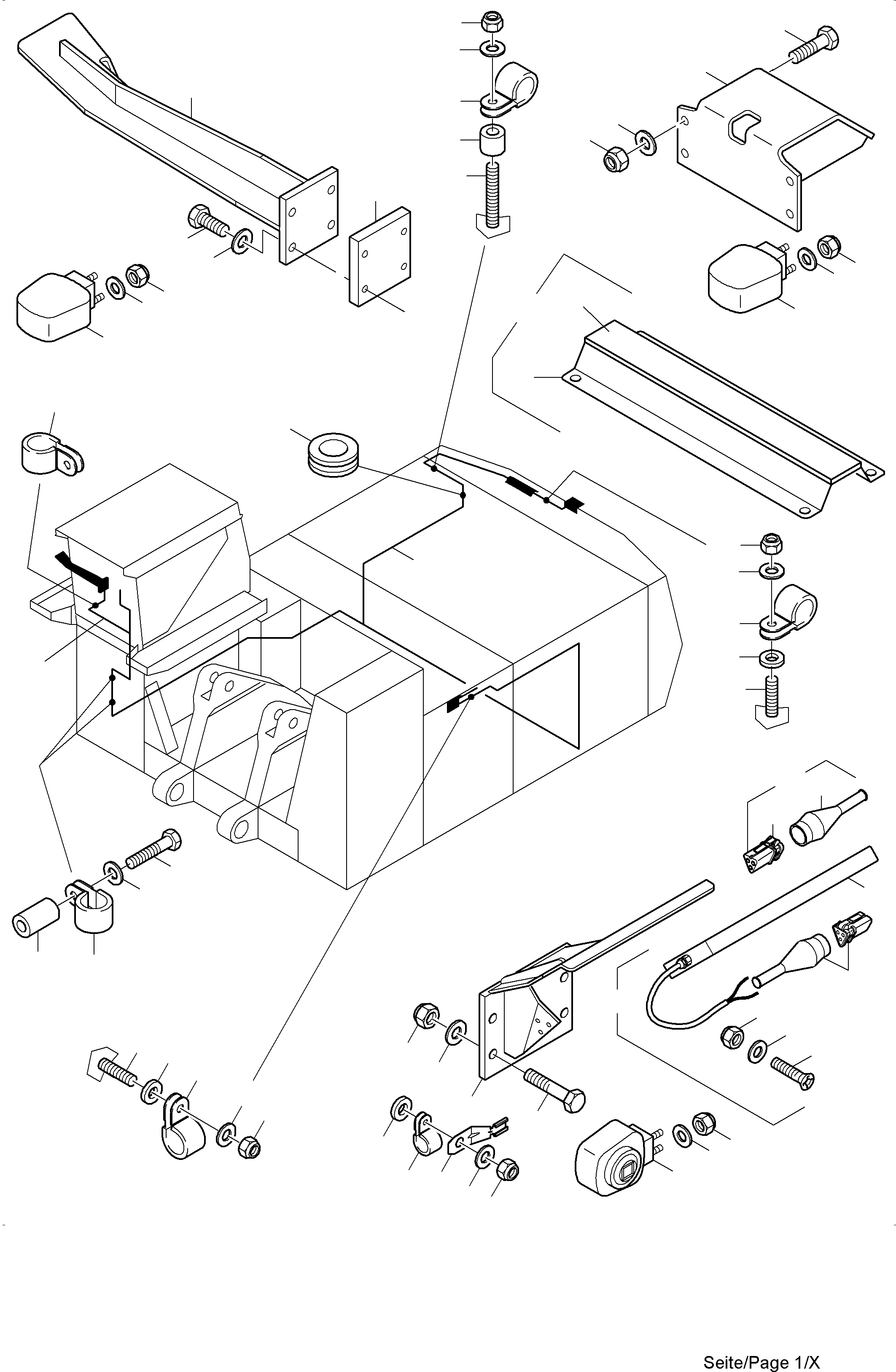 Seite/Page 1/X