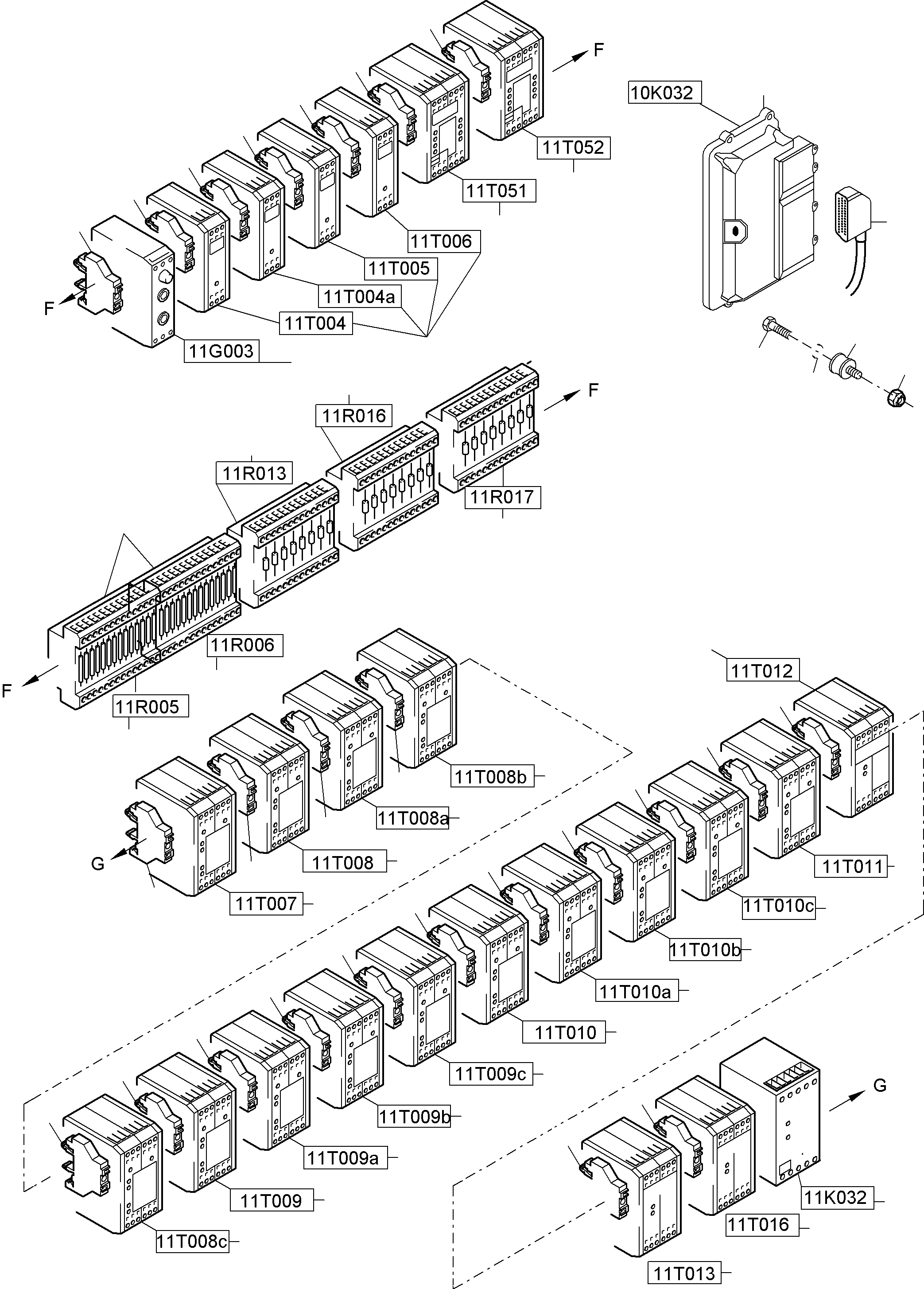 F
10K032
11T052
11T051
11T006
11T005
11T004a
11T004
F
11G003
F
11R016
11R013
11R017
11R006
F
11R005
11T012
11T008b
11T008a
11T008
G
11T007
11T011
11T010c
11T010b
11T010a
11T010
11T009c
11T009b
11T009a
11T009
11T008c
G
11K032
11T016
11T013