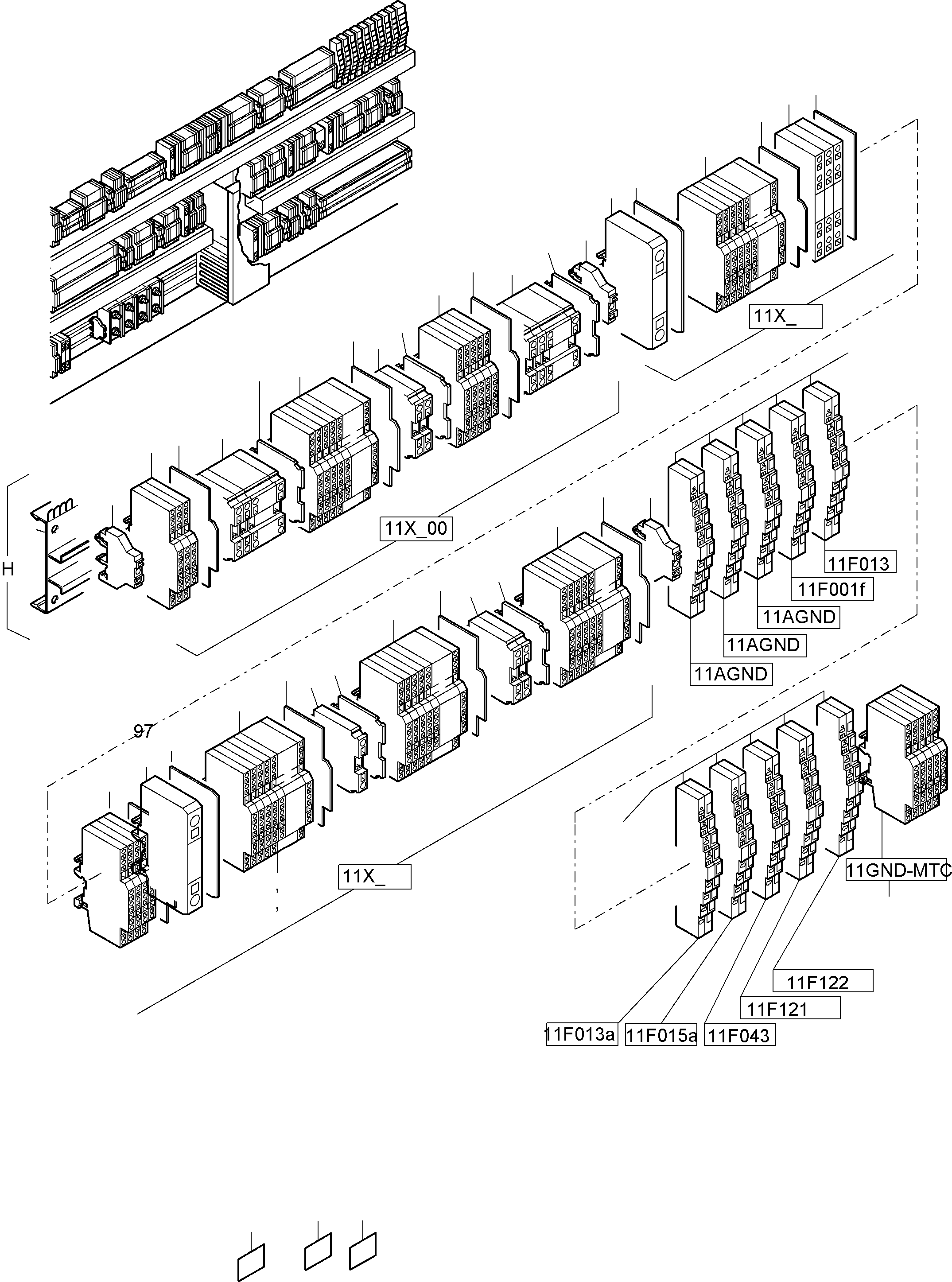 11X_

11X_00

H

11F013

11F001f

11AGND

11AGND

11AGND

97

11X_

11GND-MTC

11F122

11F121

11F013a

11F015a

11F043