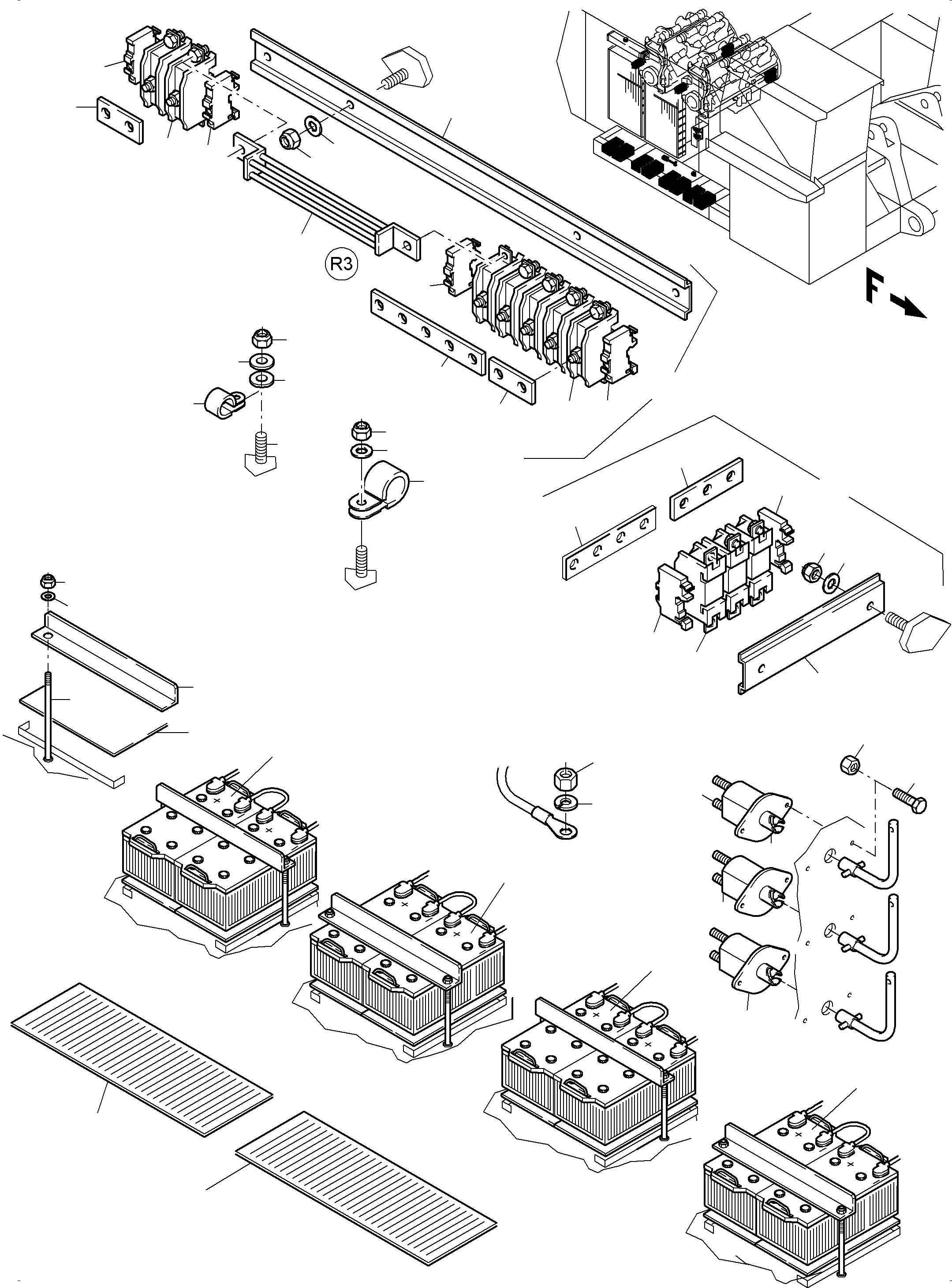 R3

F