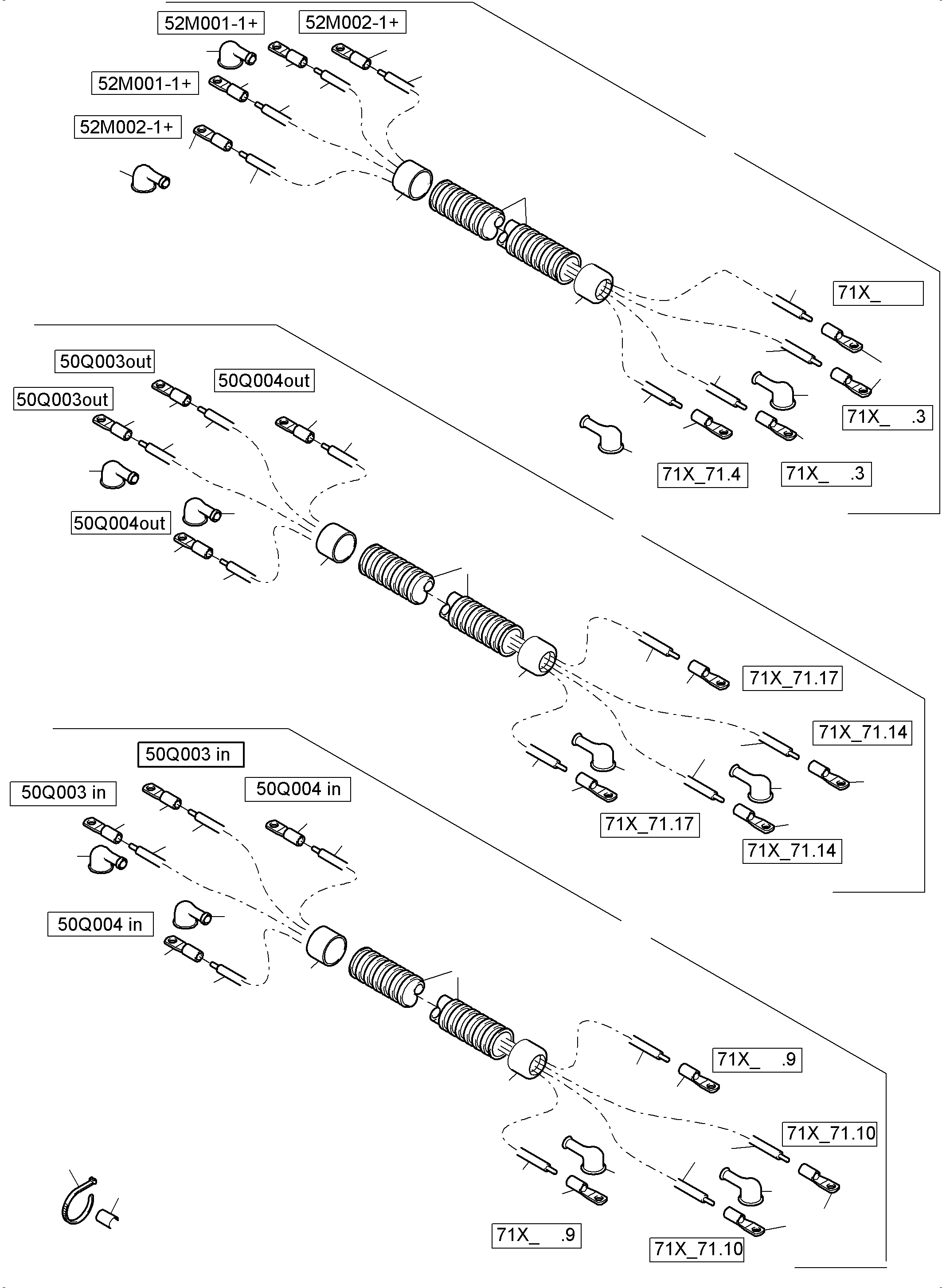 52M001-1+
52M002-1+
52M001-1+
52M002-1+
71X_
71X_ .3
71X_71.4
71X_ .3
50Q003out
50Q004out
50Q003out
50Q004out
71X_71.17
71X_71.14
71X_71.17
71X_71.14
50Q003 in
50Q003 in
50Q004 in
50Q004 in
71X_ .9
71X_71.10
71X_ .9
71X_71.10