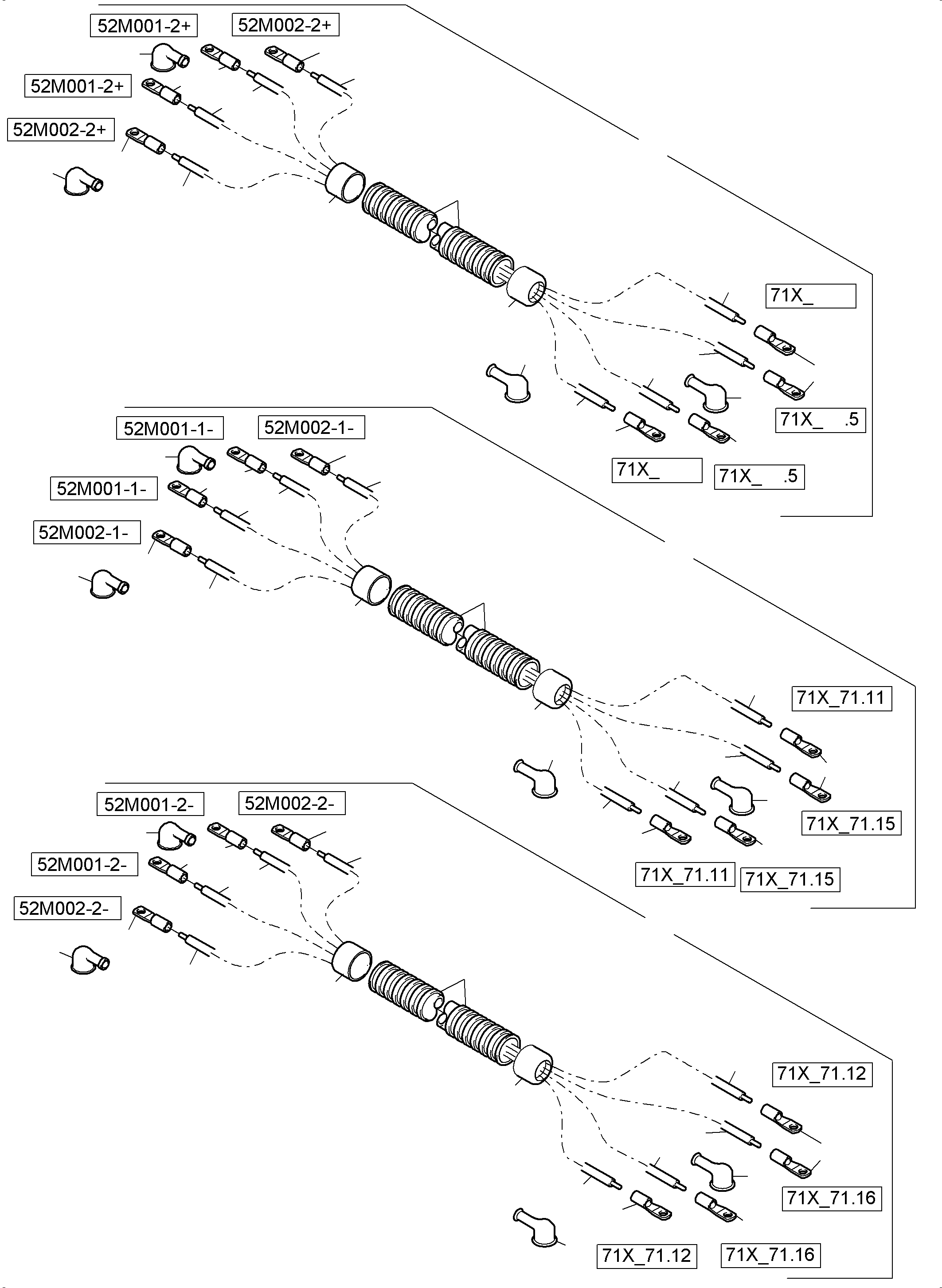 52M001-2+
52M002-2+
52M001-2+
52M002-2+
71X_
71X_ .5
71X_
71X_ .5
52M001-1-
52M002-1-
52M001-1-
52M002-1-
71X_71.11
71X_71.15
71X_71.11
71X_71.15
52M001-2-
52M002-2-
52M001-2-
52M002-2-
71X_71.12
71X_71.16
71X_71.12
71X_71.16