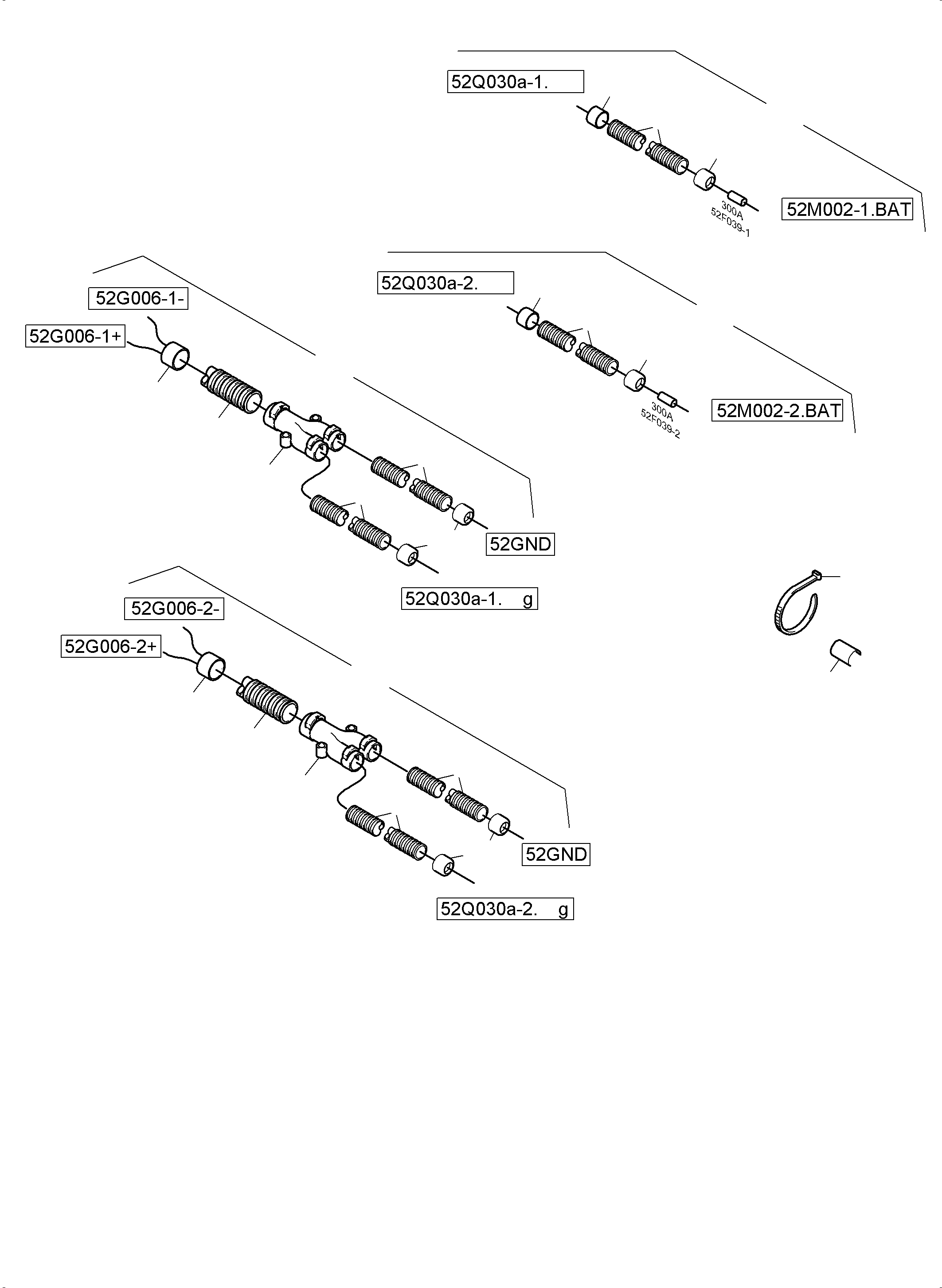 52Q030a-1.

300A
52F039-1

52M002-1.BAT

52Q030a-2.

300A
52F039-2

52M002-2.BAT

52G006-1-

52G006-1+

52GND

52Q030a-1. g

52G006-2-

52G006-2+

52GND

52Q030a-2. g