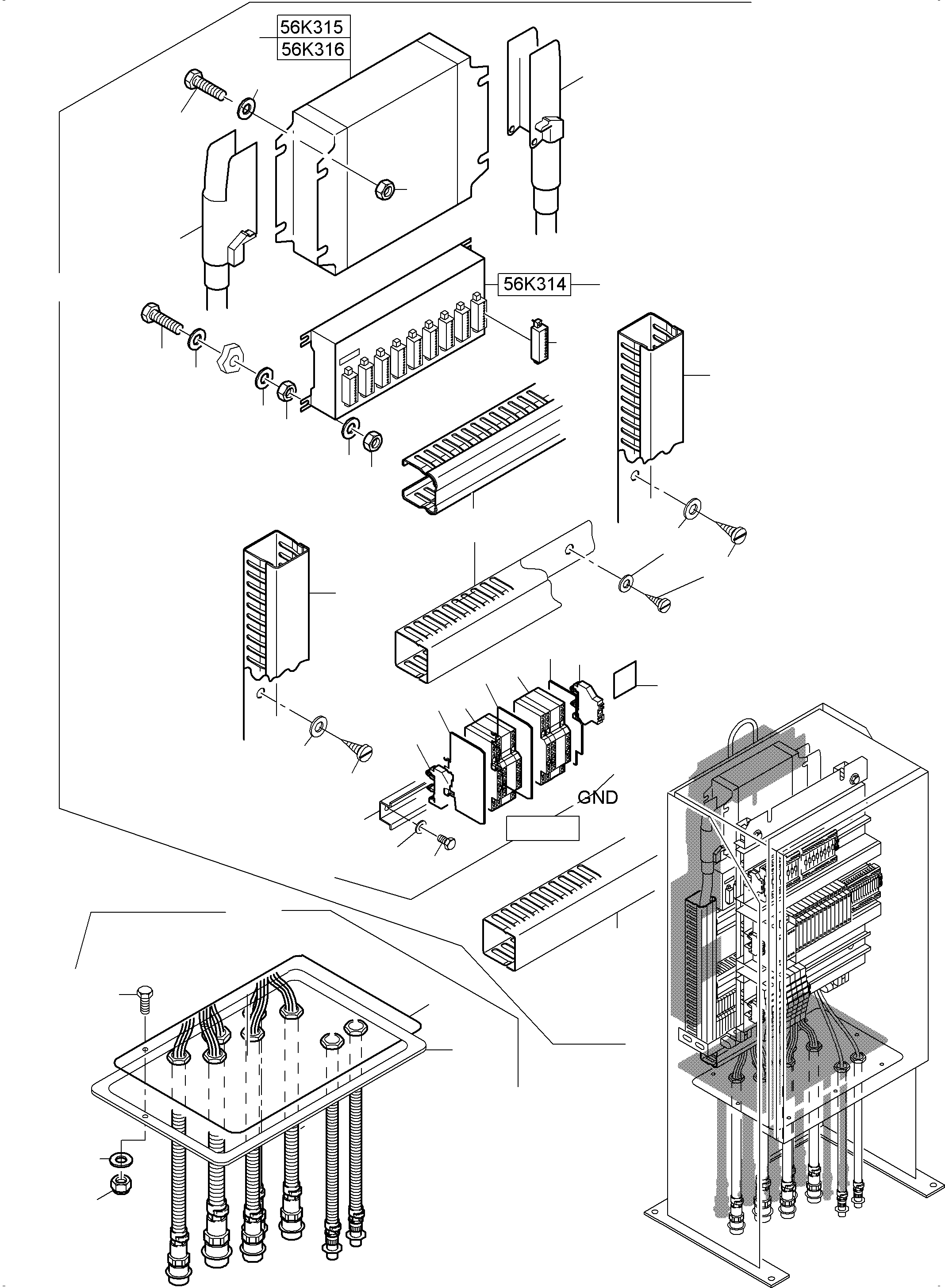 56K315
56K316

56K314

GND