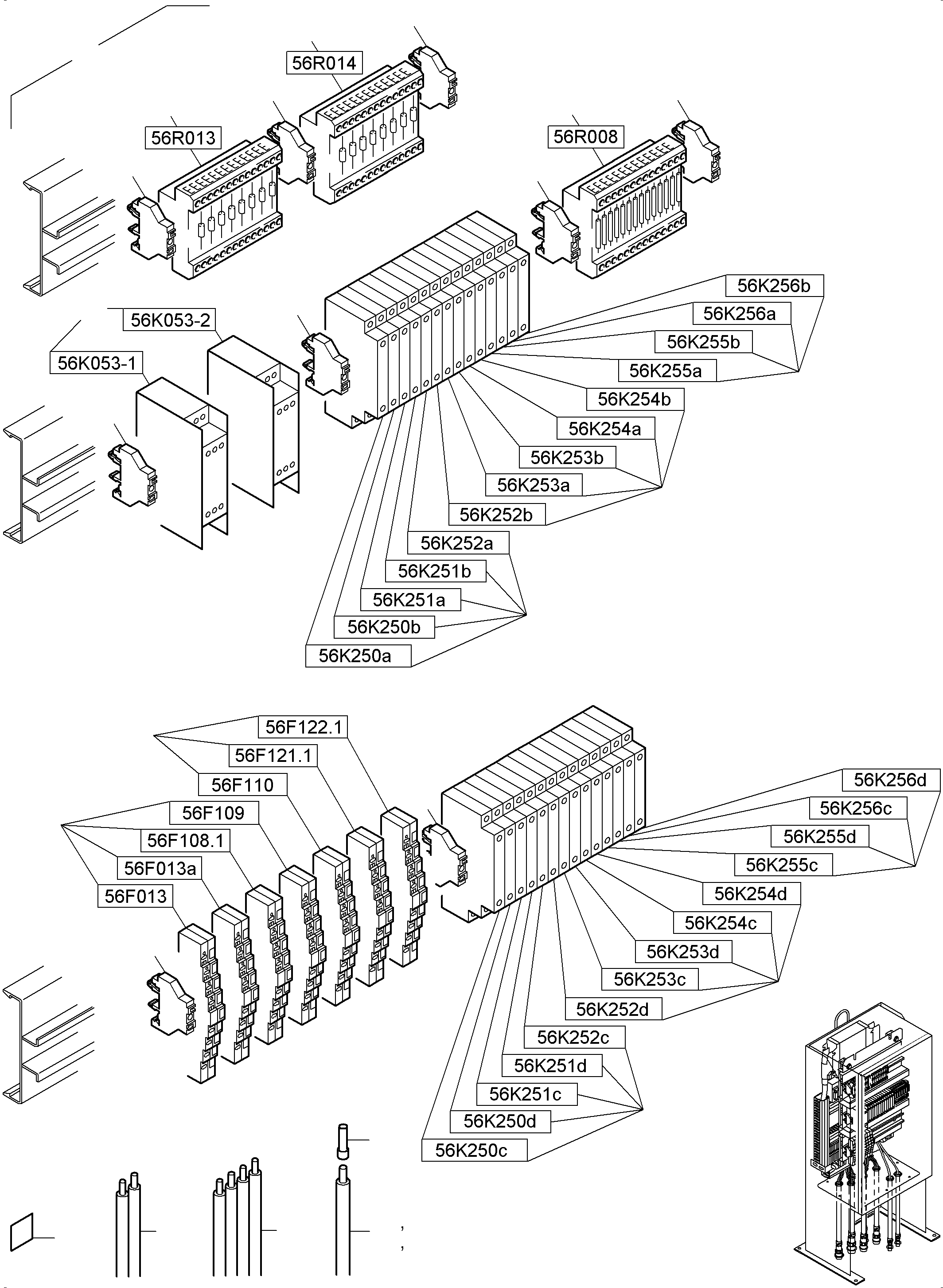 56R014
56R013
56R008
56K256b
56K256a
56K255b
56K255a
56K254b
56K254a
56K253b
56K253a
56K252b
56K252a
56K251b
56K251a
56K250b
56K250a
56K053-2
56K053-1

56F122.1
56F121.1
56F110
56F109
56F108.1
56F013a
56F013
56K256d
56K256c
56K255d
56K255c
56K254d
56K254c
56K253d
56K253c
56K252d
56K252c
56K251d
56K251c
56K250d
56K250c