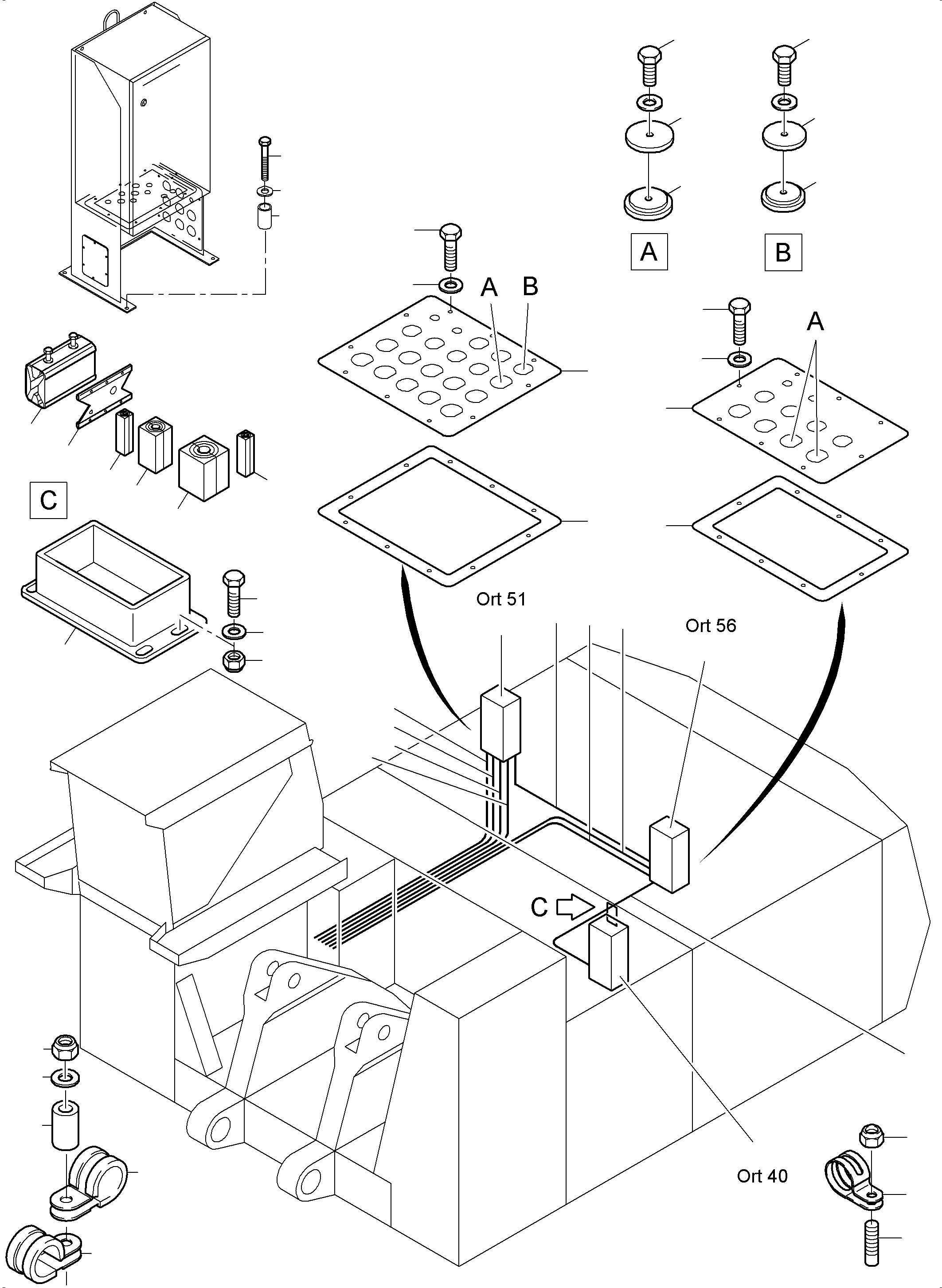 A

B

A

B

A

C

Ort 51

Ort 56

C

Ort 40