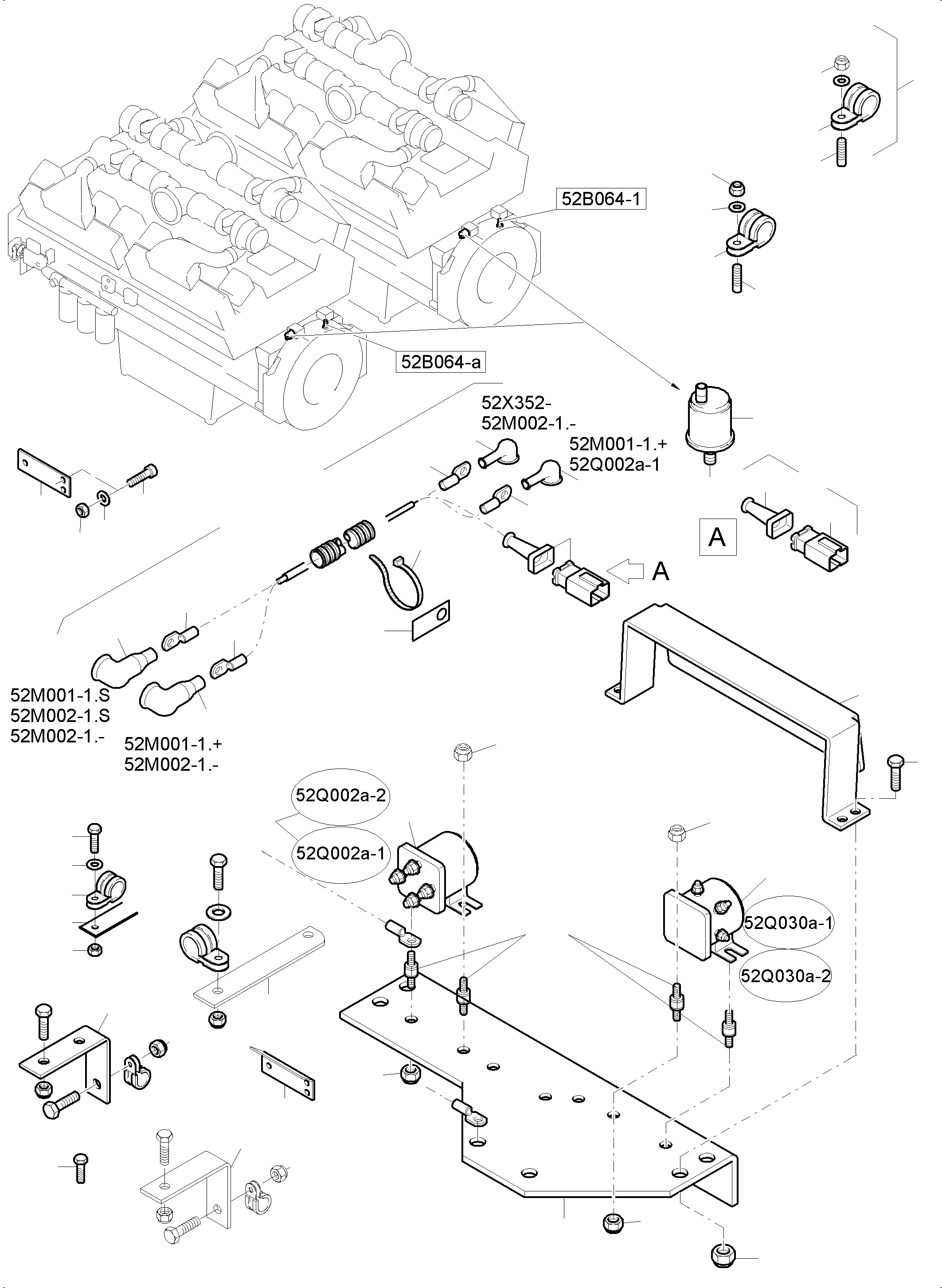 52B064-1

52B064-a

52X352-
52M002-1.-

52M001-1.+
52Q002a-1

A

A

52M001-1.S
52M002-1.S
52M002-1.-

52M001-1.+
52M002-1.-

52Q002a-2

52Q002a-1

52Q030a-1

52Q030a-2