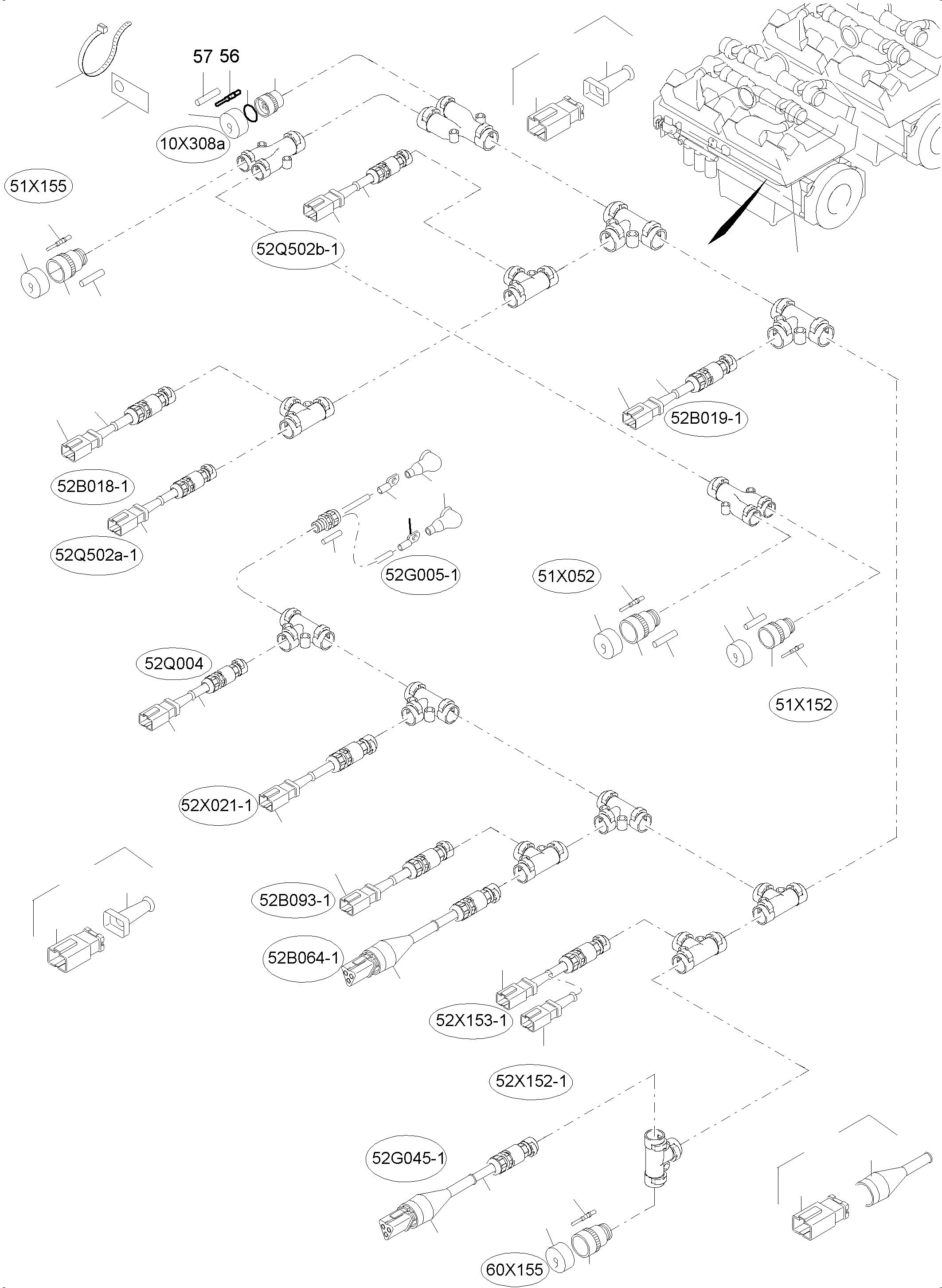 57 56
10X308a
51X155
52Q502b-1
52B019-1
52B018-1
52Q502a-1
52G005-1
51X052
52Q004
51X152
52X021-1
52B093-1
52B064-1
52X153-1
52X152-1
52G045-1
60X155