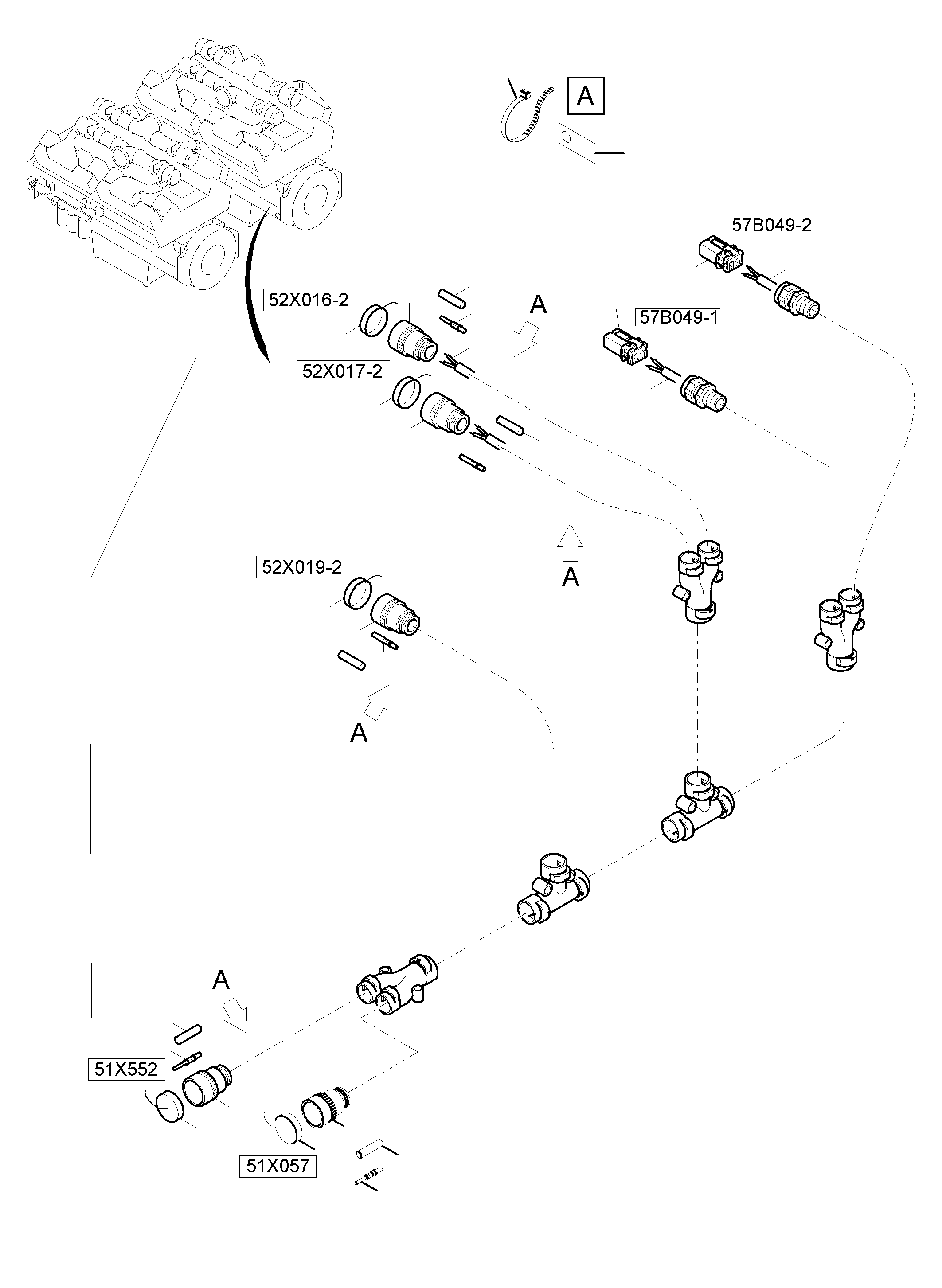 A

57B049-2

52X016-2

A

57B049-1

52X017-2

A

52X019-2

A

A

51X552

51X057