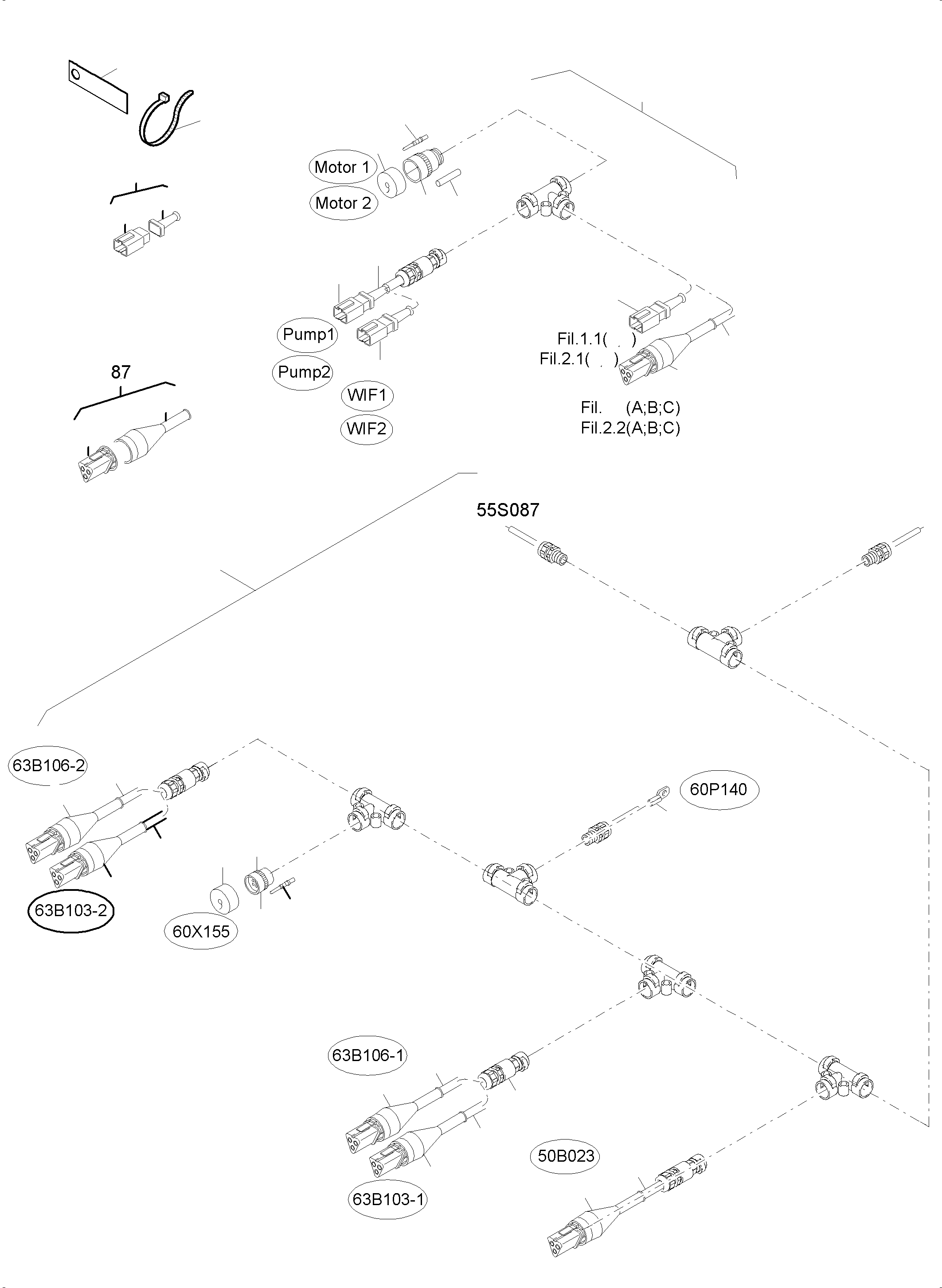 Motor 1
Motor 2

Pump1
Pump2
WIF1
WIF2

Fil.1.1( . )
Fil.2.1( . )

Fil. (A;B;C)
Fil.2.2(A;B;C)

87

55S087

63B106-2
63B103-2
60X155
60P140

63B106-1
63B103-1
50B023