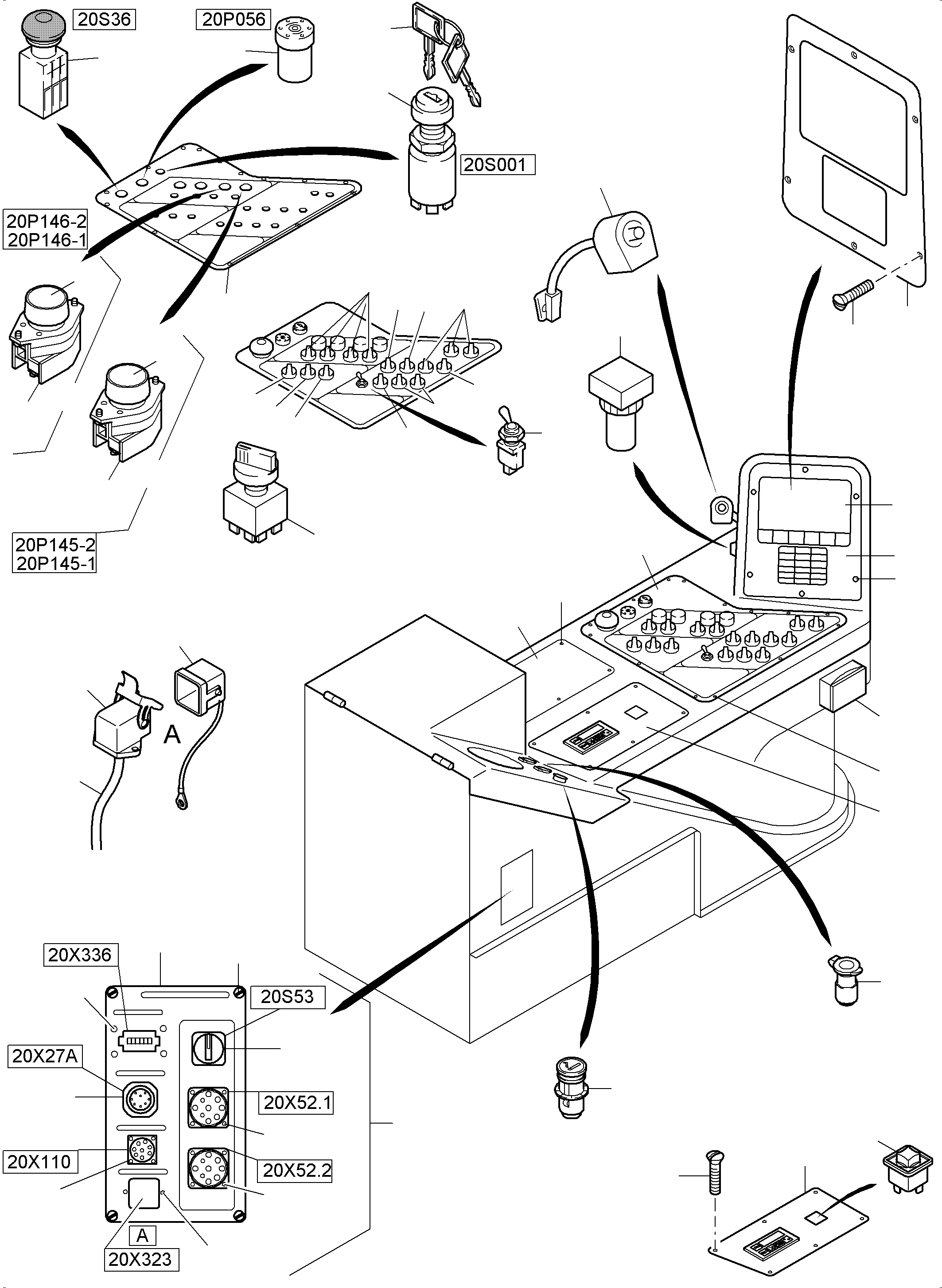 20S36
20P056
20S001
20P146-2
20P146-1
20P145-2
20P145-1
A
20X336
20S53
20X27A
20X52.1
20X110
20X52.2
A
20X323