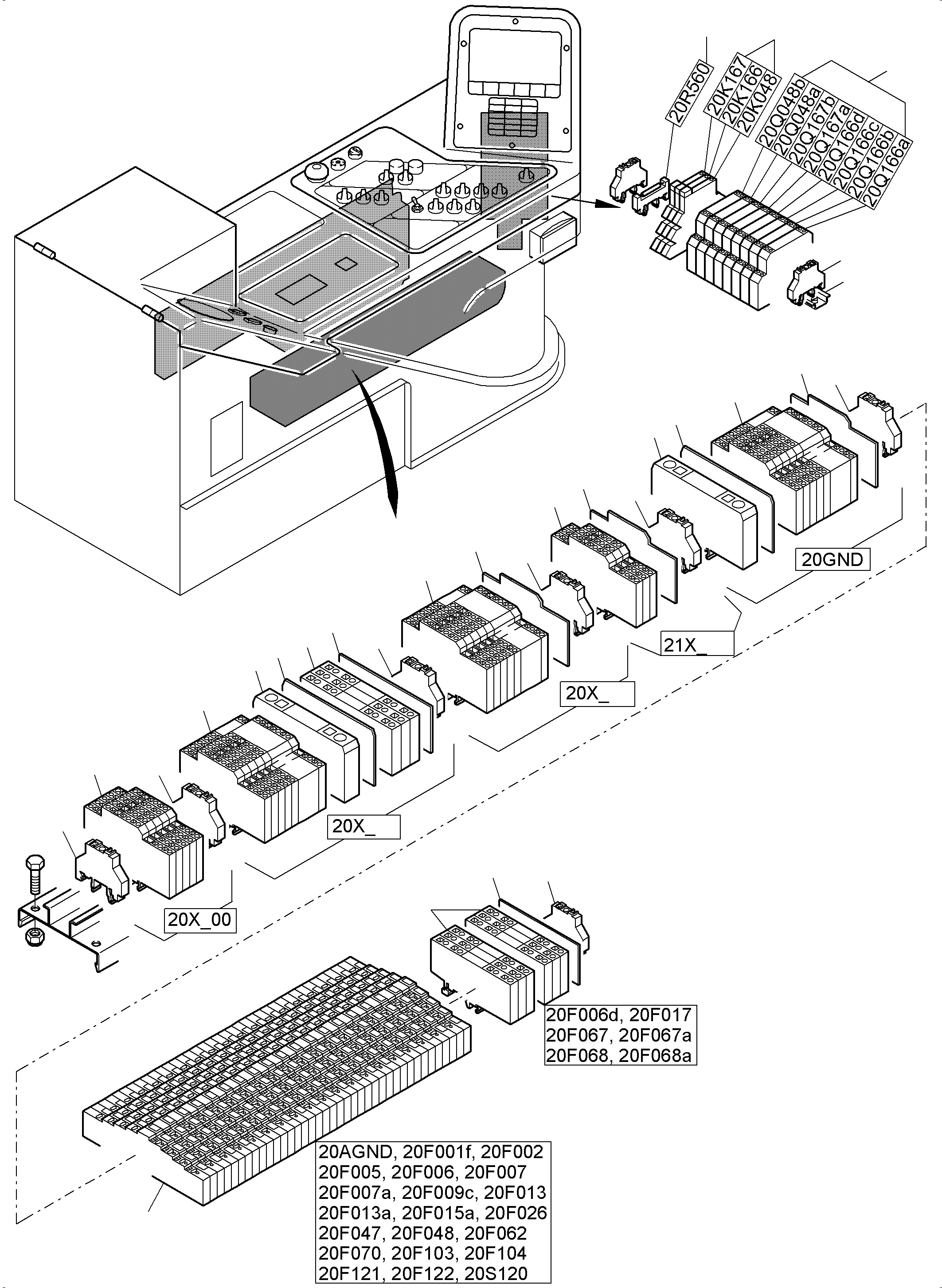 20R560

20K167
20K166
20K048

20Q048b
20Q048a
20Q167b
20Q167a
20Q166d
20Q166c
20Q166b
20Q166a

20GND

21X_

20X_

20X_

20X_00

20F006d, 20F017
20F067, 20F067a
20F068, 20F068a

20AGND, 20F001f, 20F002
20F005, 20F006, 20F007
20F007a, 20F009c, 20F013
20F013a, 20F015a, 20F026
20F047, 20F048, 20F062
20F070, 20F103, 20F104
20F121, 20F122, 20S120