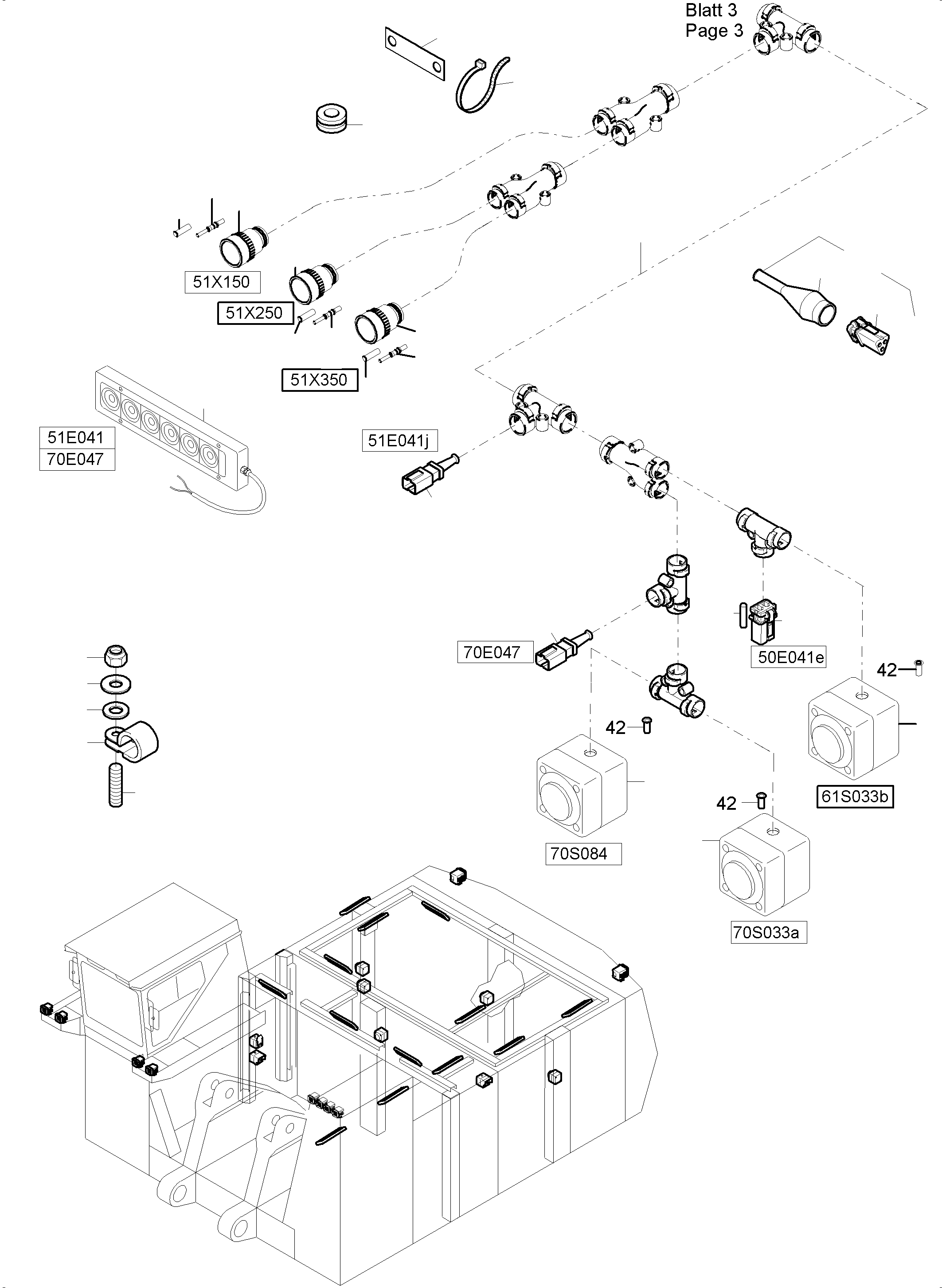 Blatt 3
Page 3

51X150

51X250

51X350

51E041
70E047

51E041j

70E047

50E041e

42

42

42

61S033b

70S084

70S033a