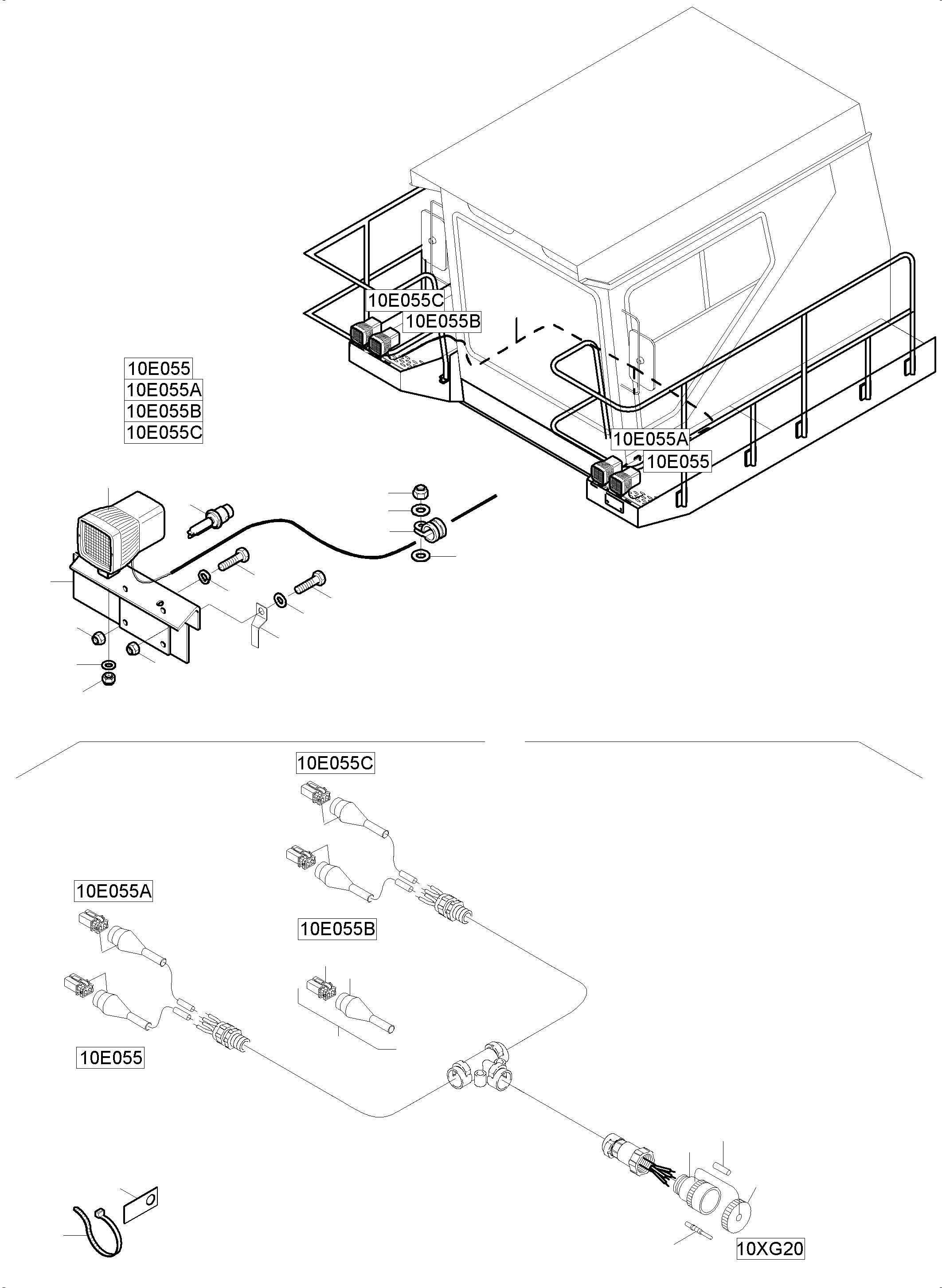 10E055C
10E055B
10E055
10E055A
10E055B
10E055C
10E055A
10E055
10E055C
10E055A
10E055B
10E055
10XG20