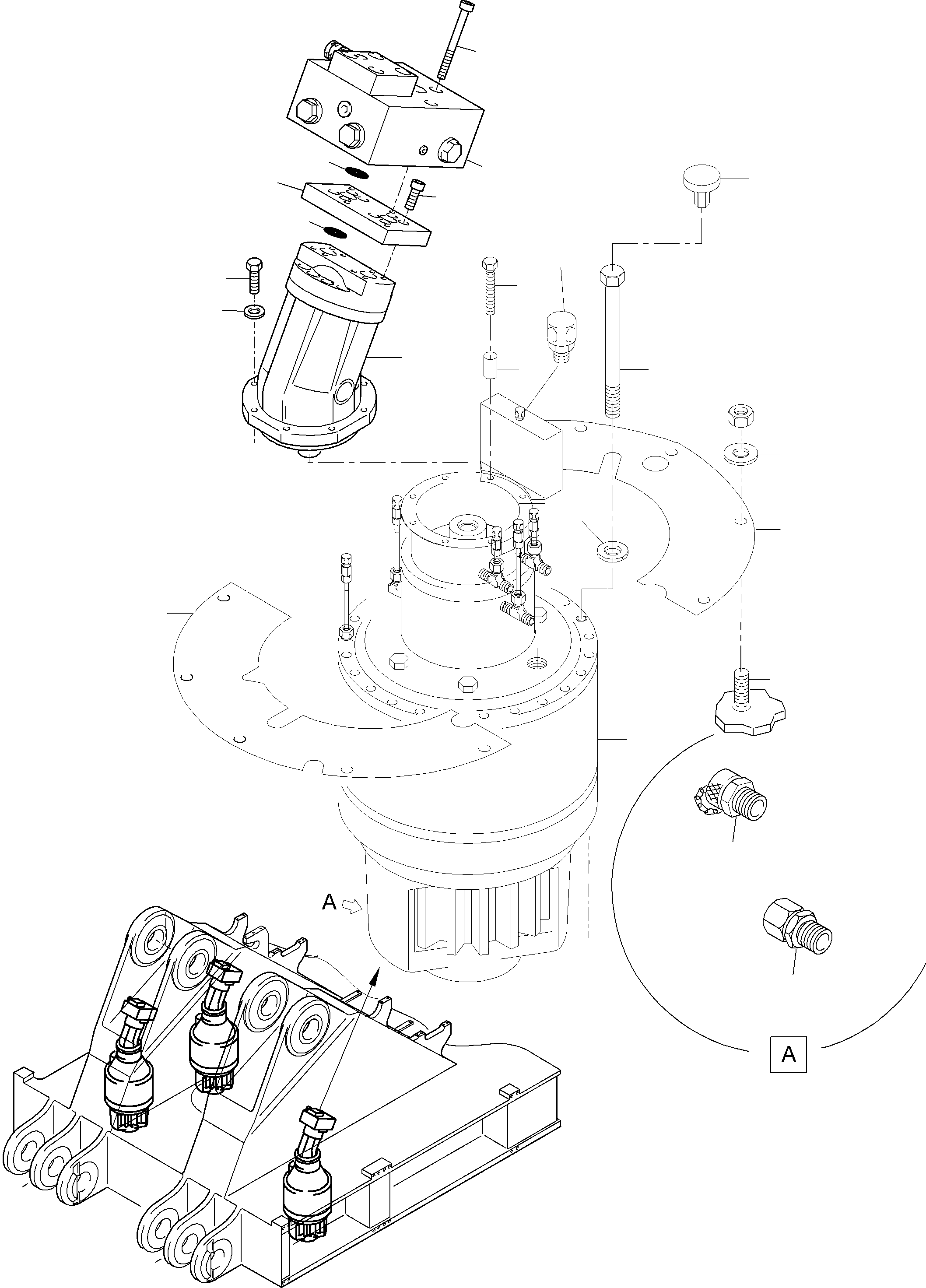 A

A