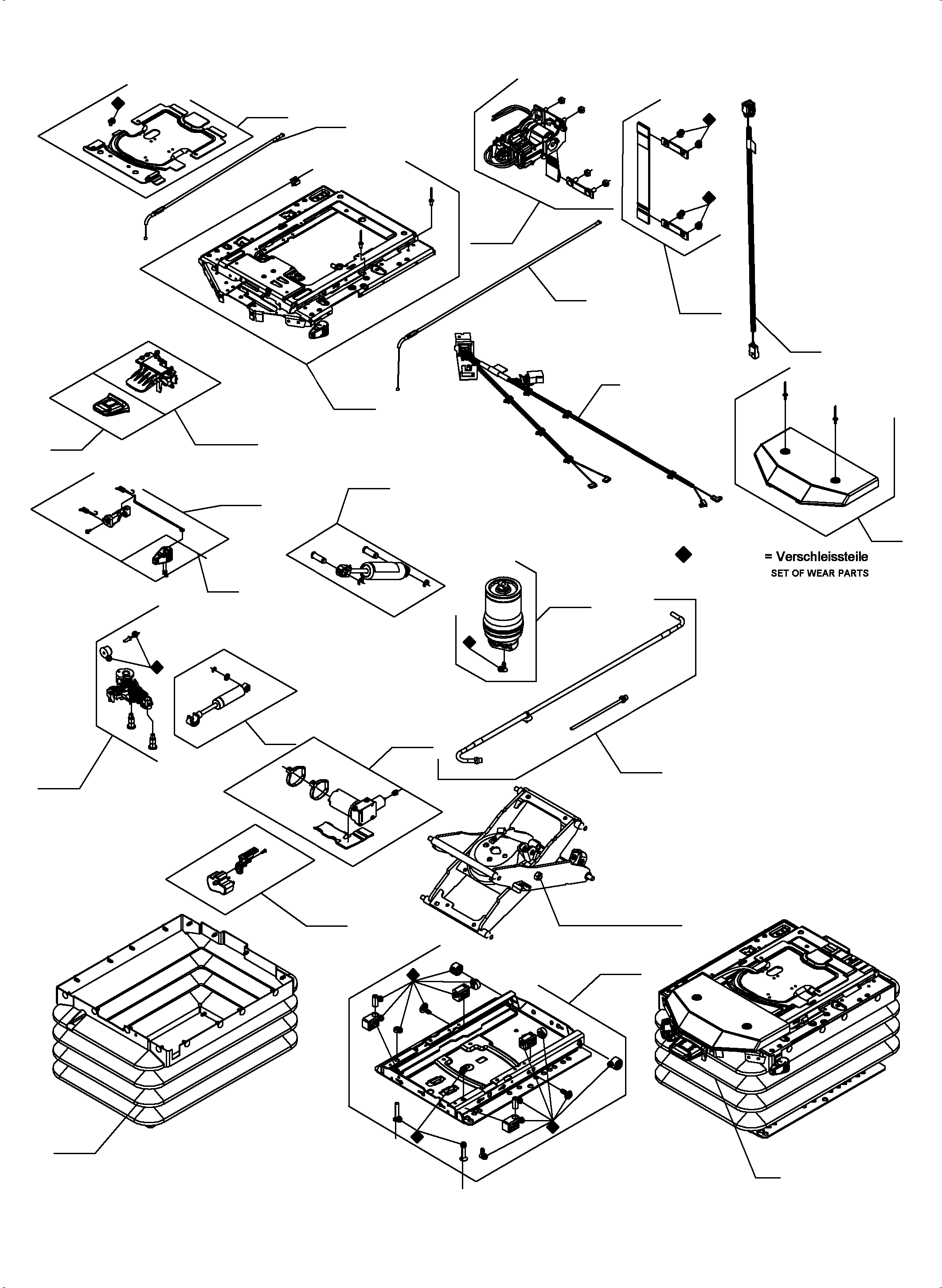 = Verschleissteile
SET OF WEAR PARTS