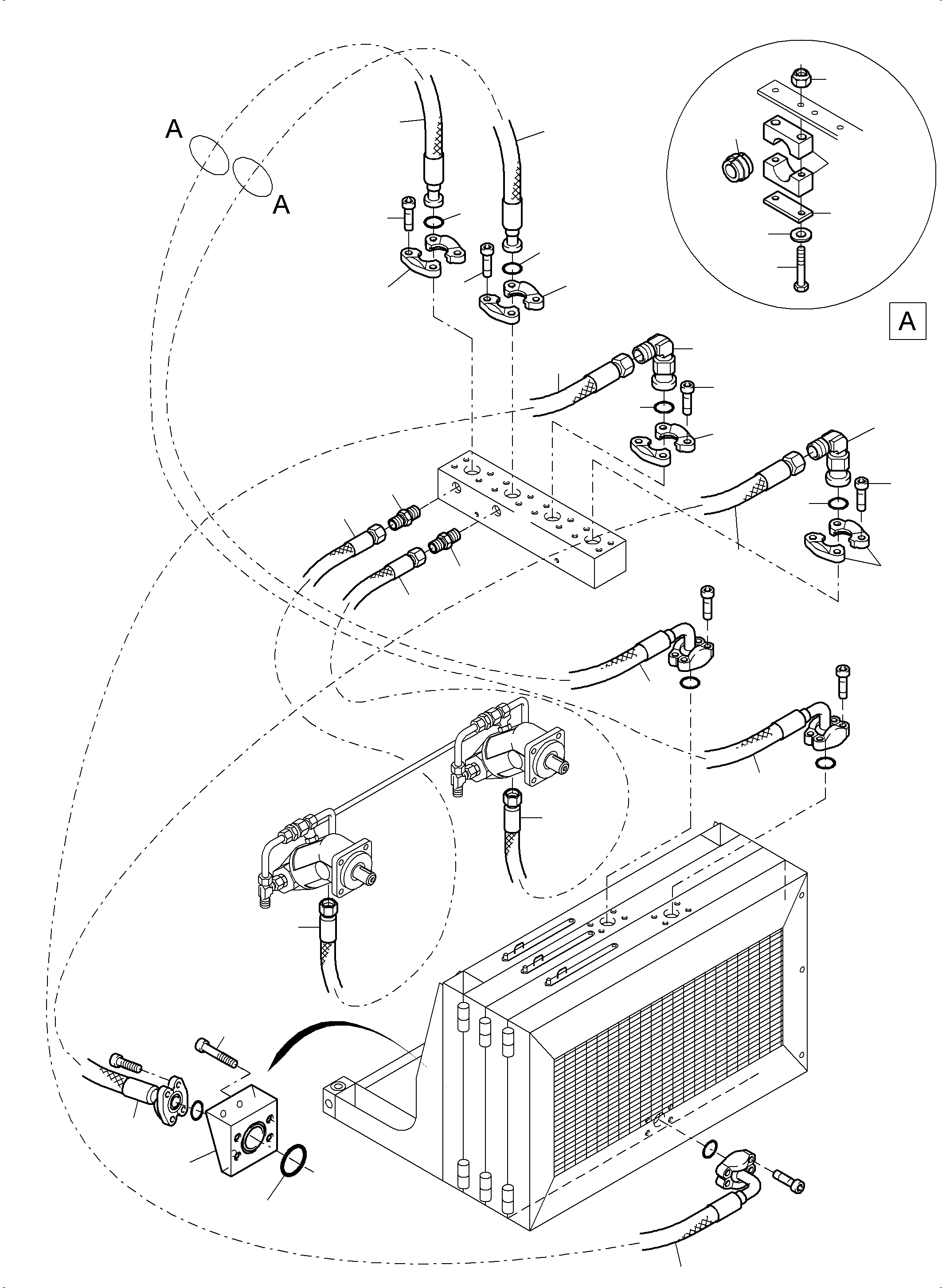 A
A
A