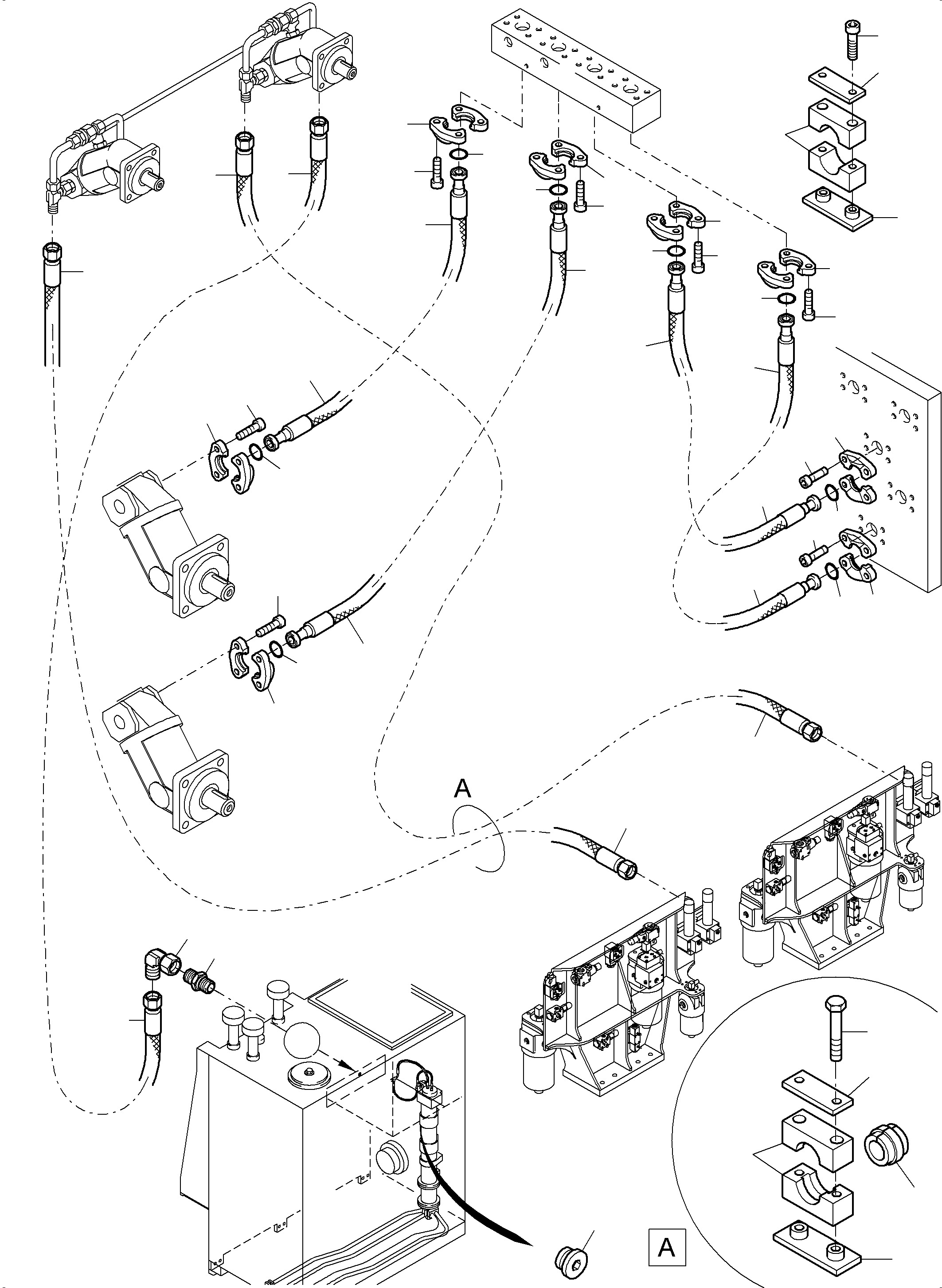 A

A