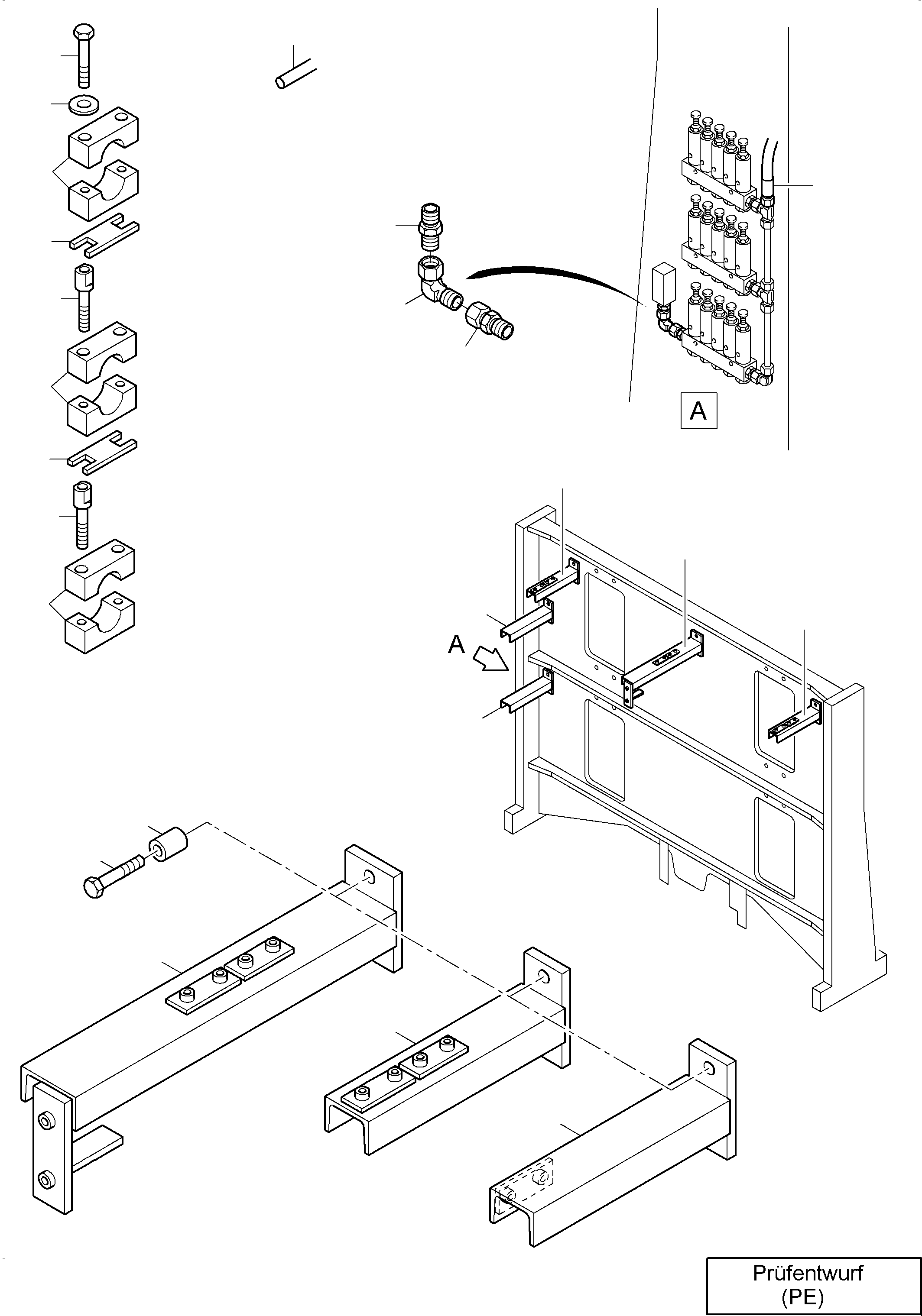 A

A

Prüfentwurf
(PE)