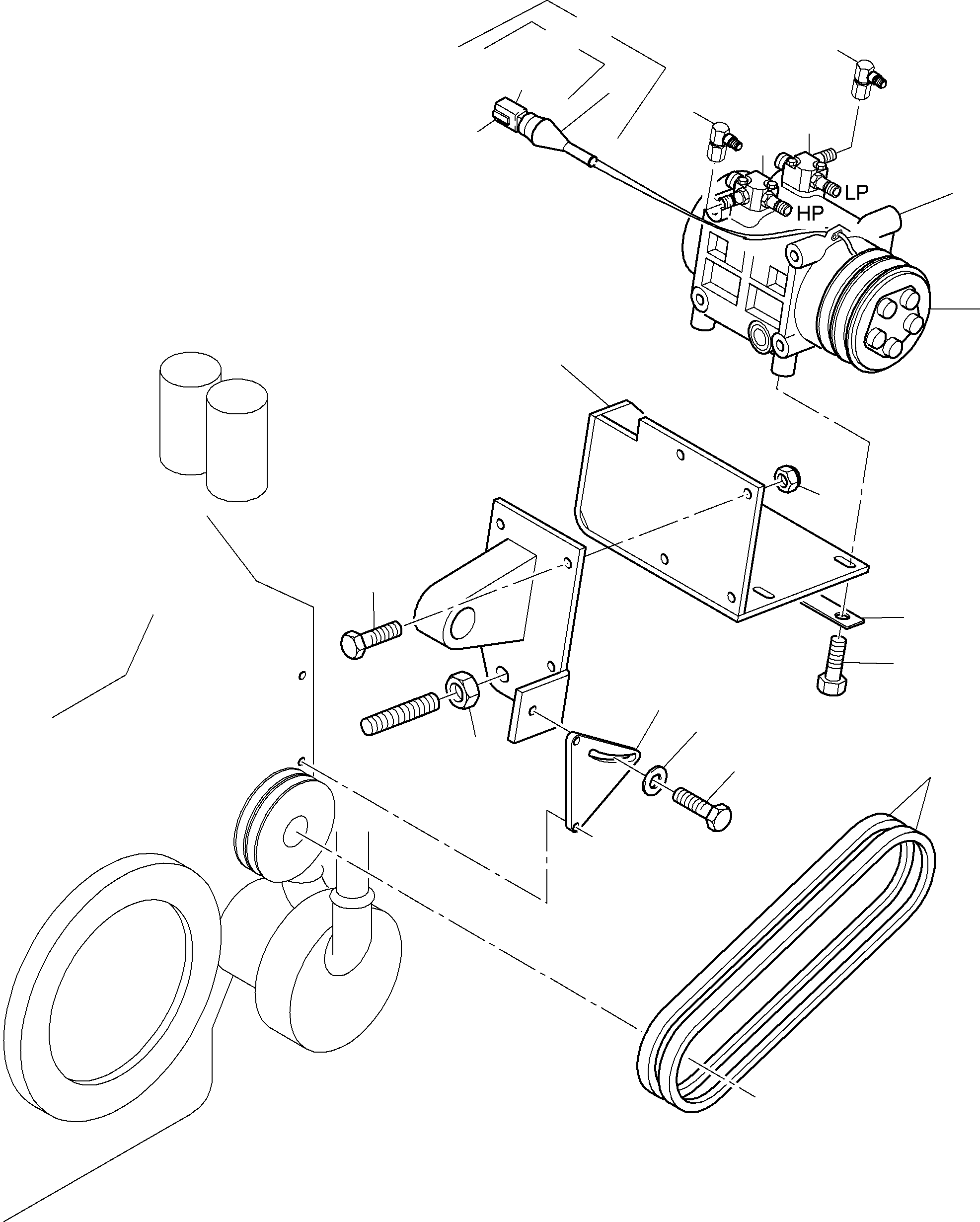 LP
HP