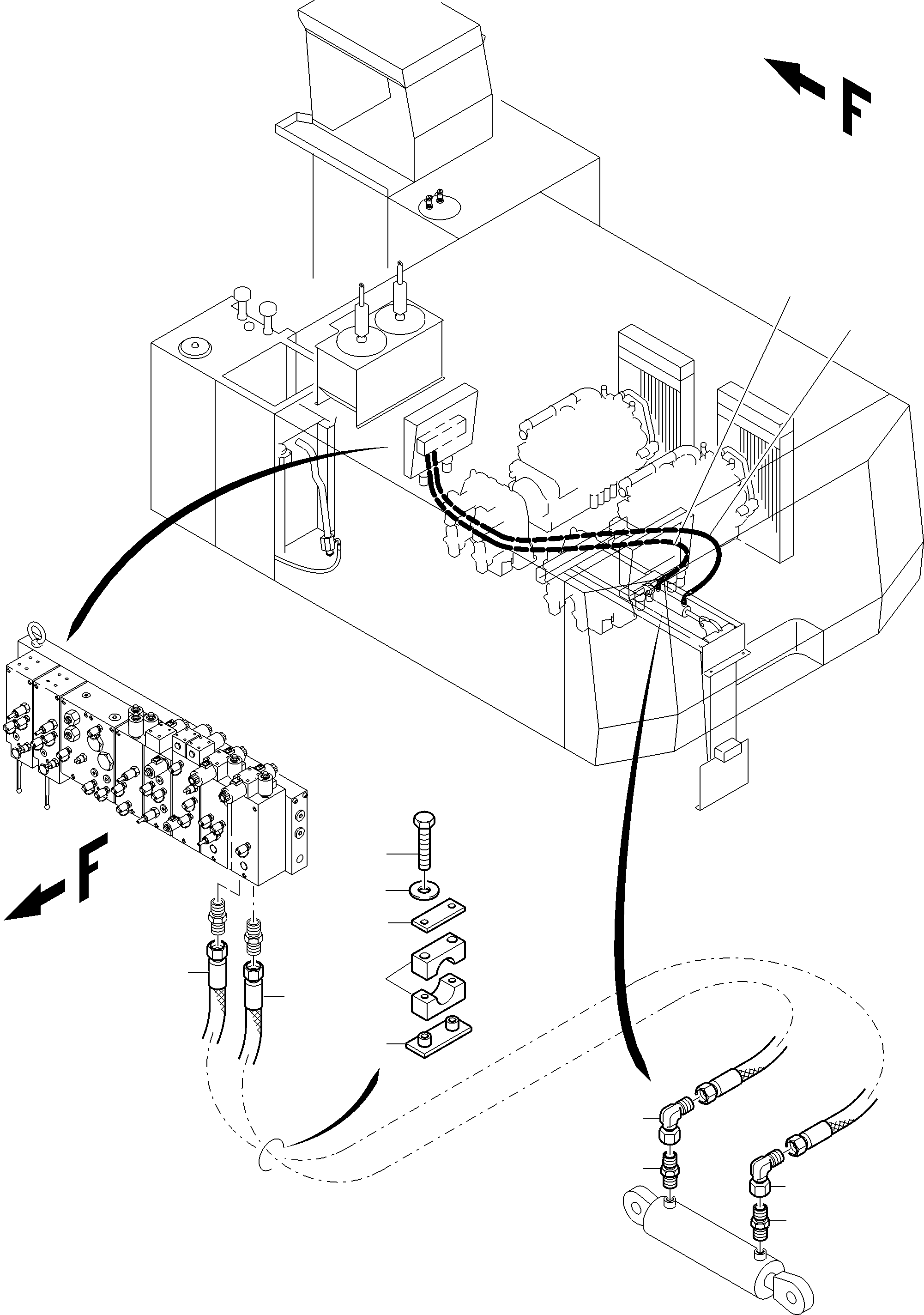 F

F