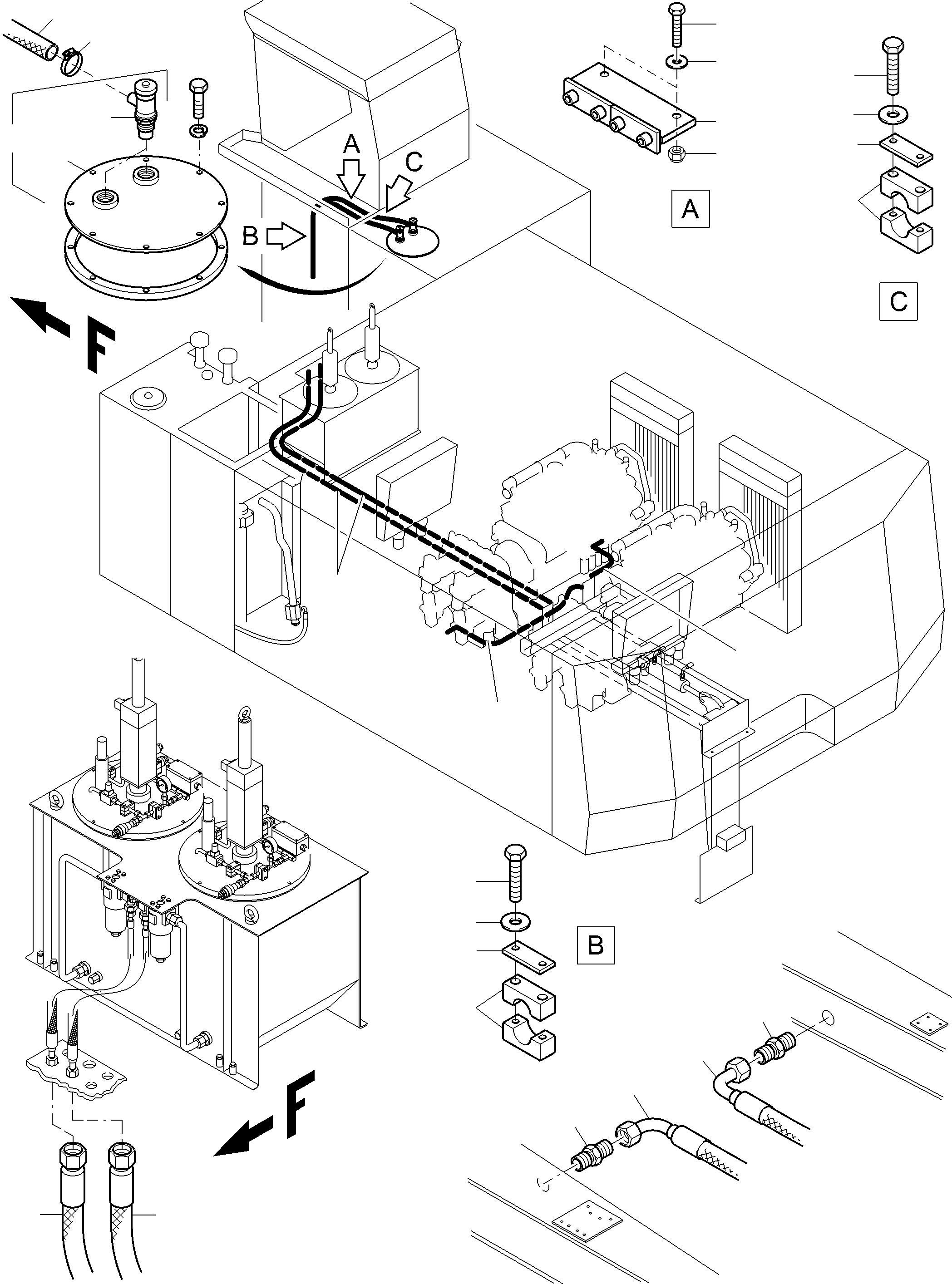 A
C
B
A
C
F
B
F