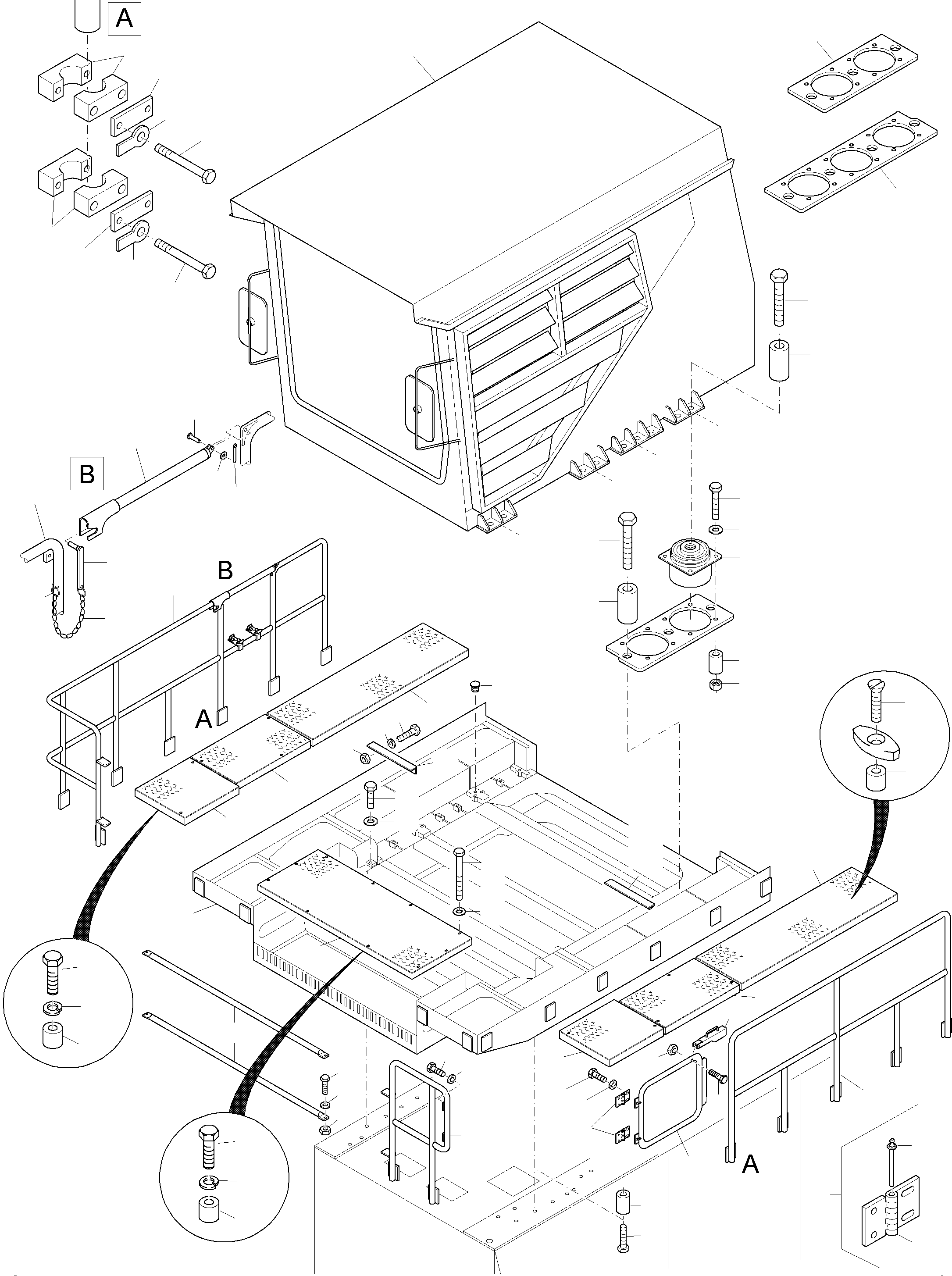 A
B
B
A
A