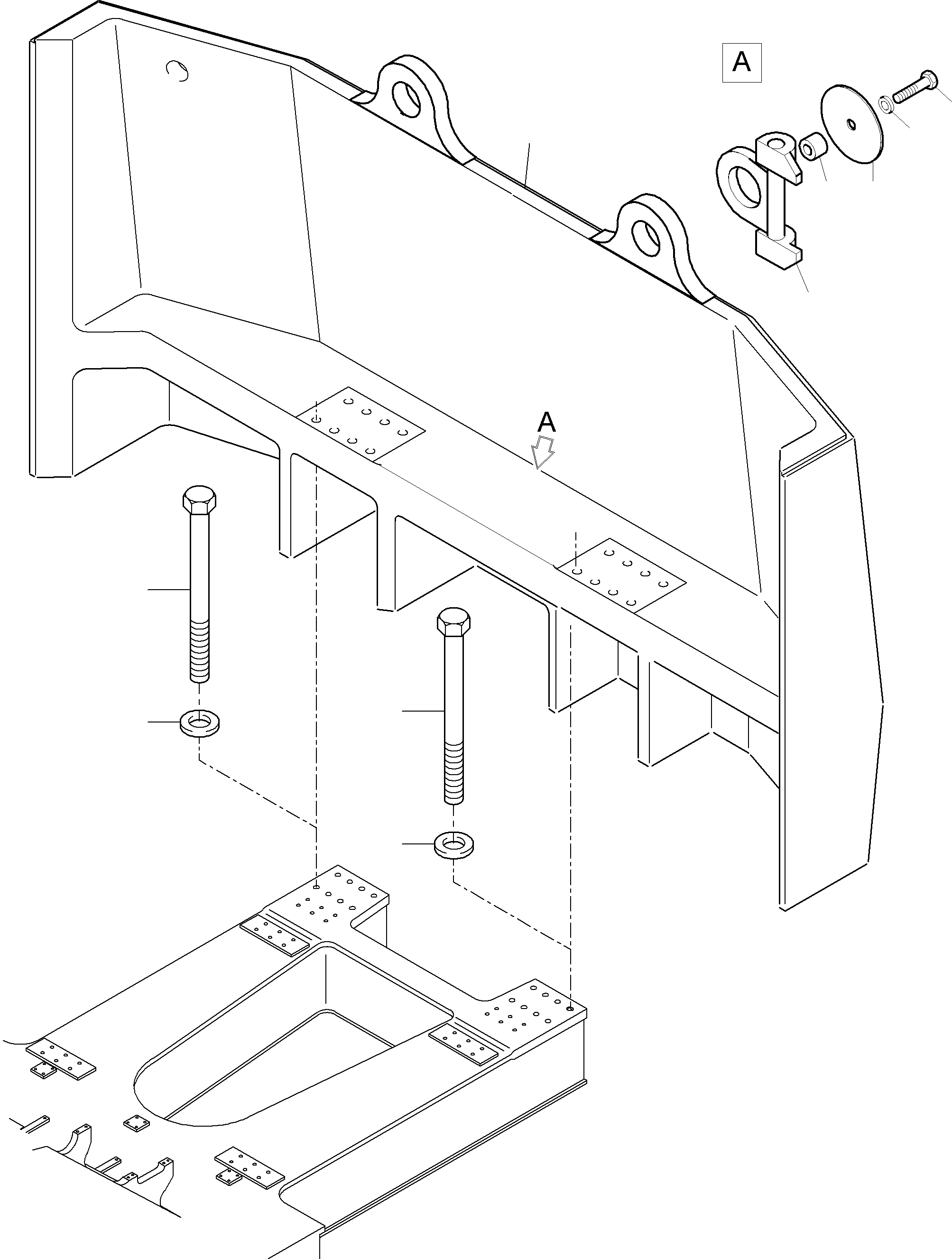 A

A