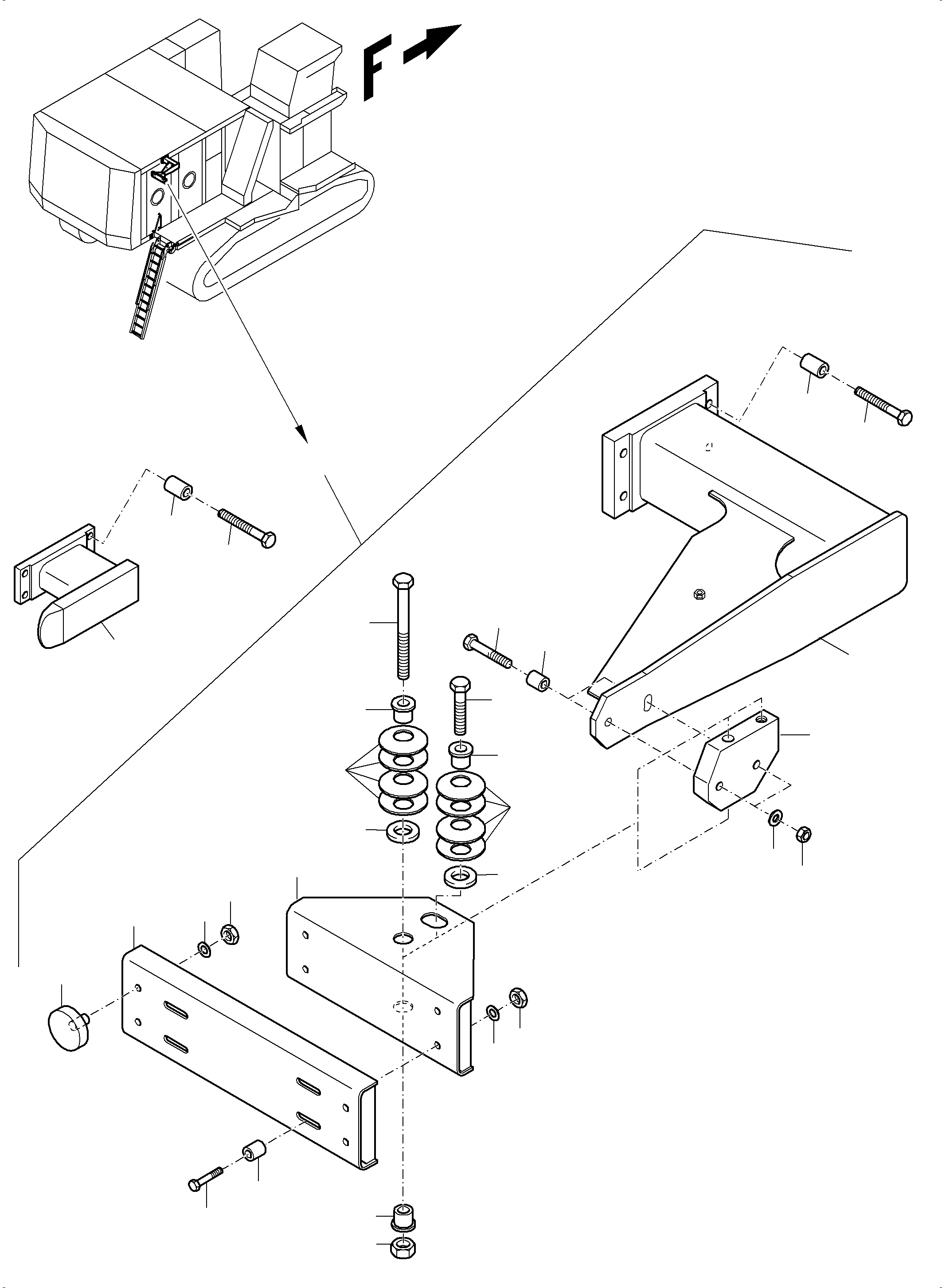 F