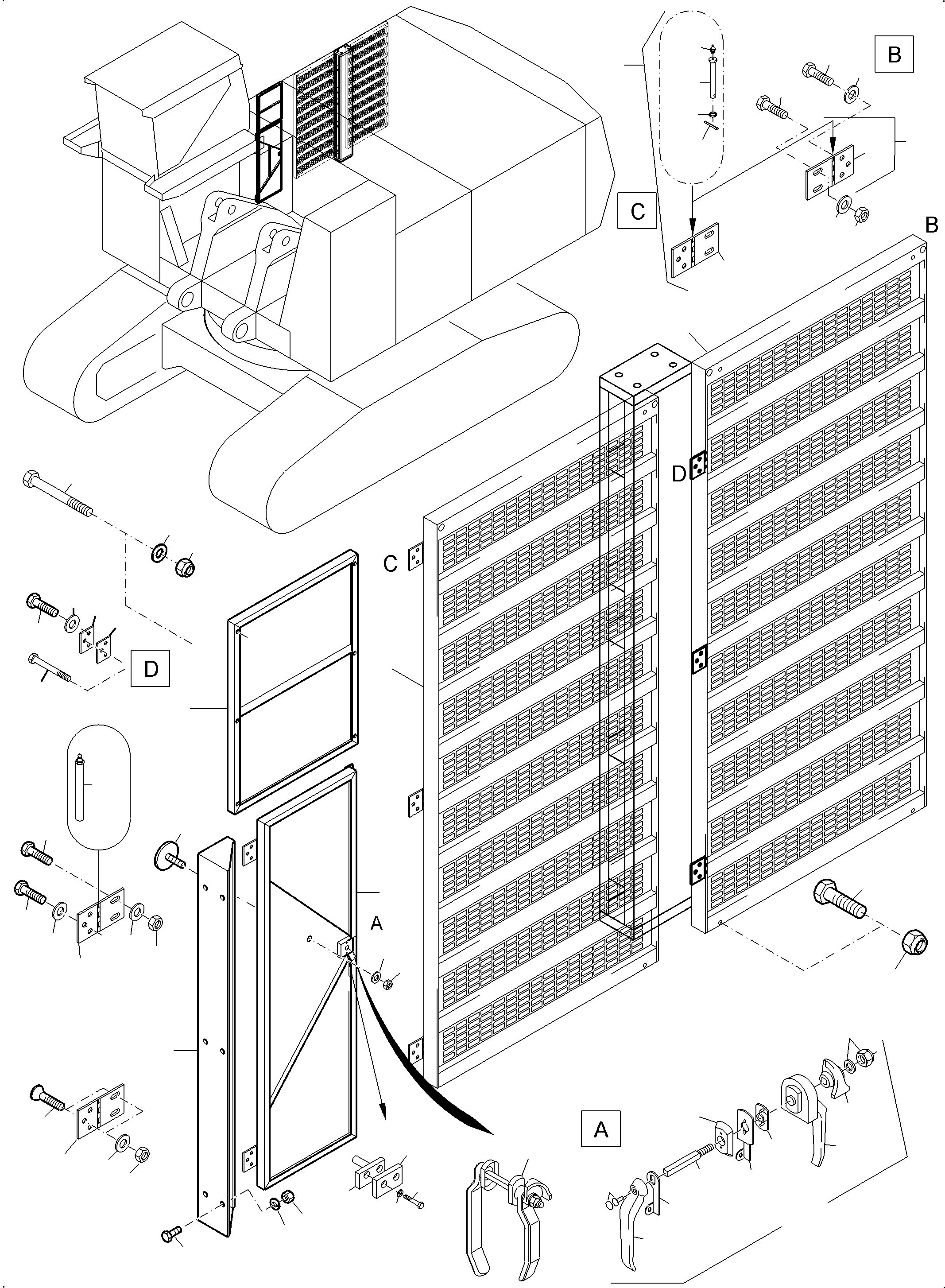 B

C

B

D

C

D

A

A