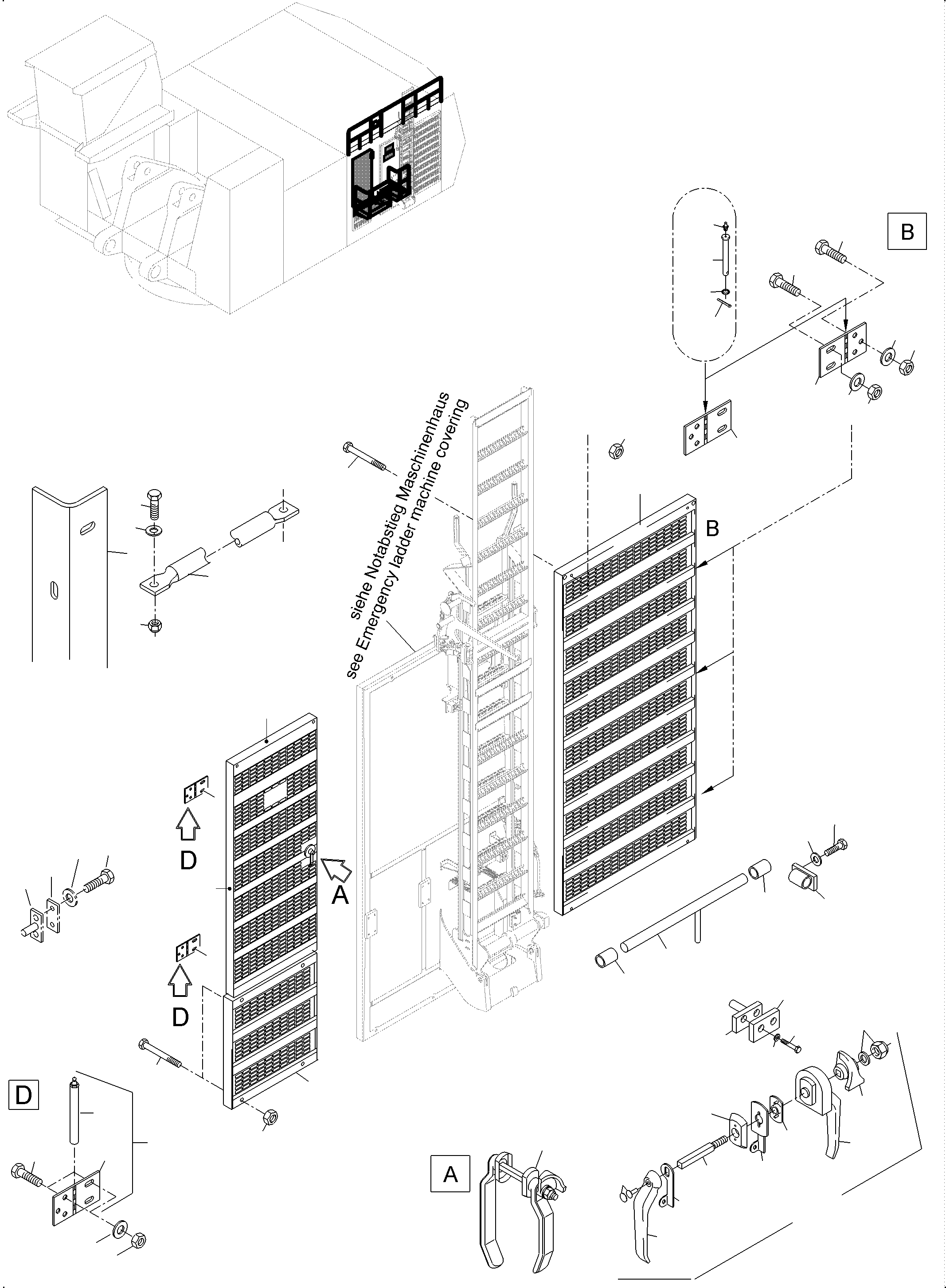 B

siehe Notabstieg Maschinenhaus
see Emergency ladder machine covering

B

D

A

D

D

A