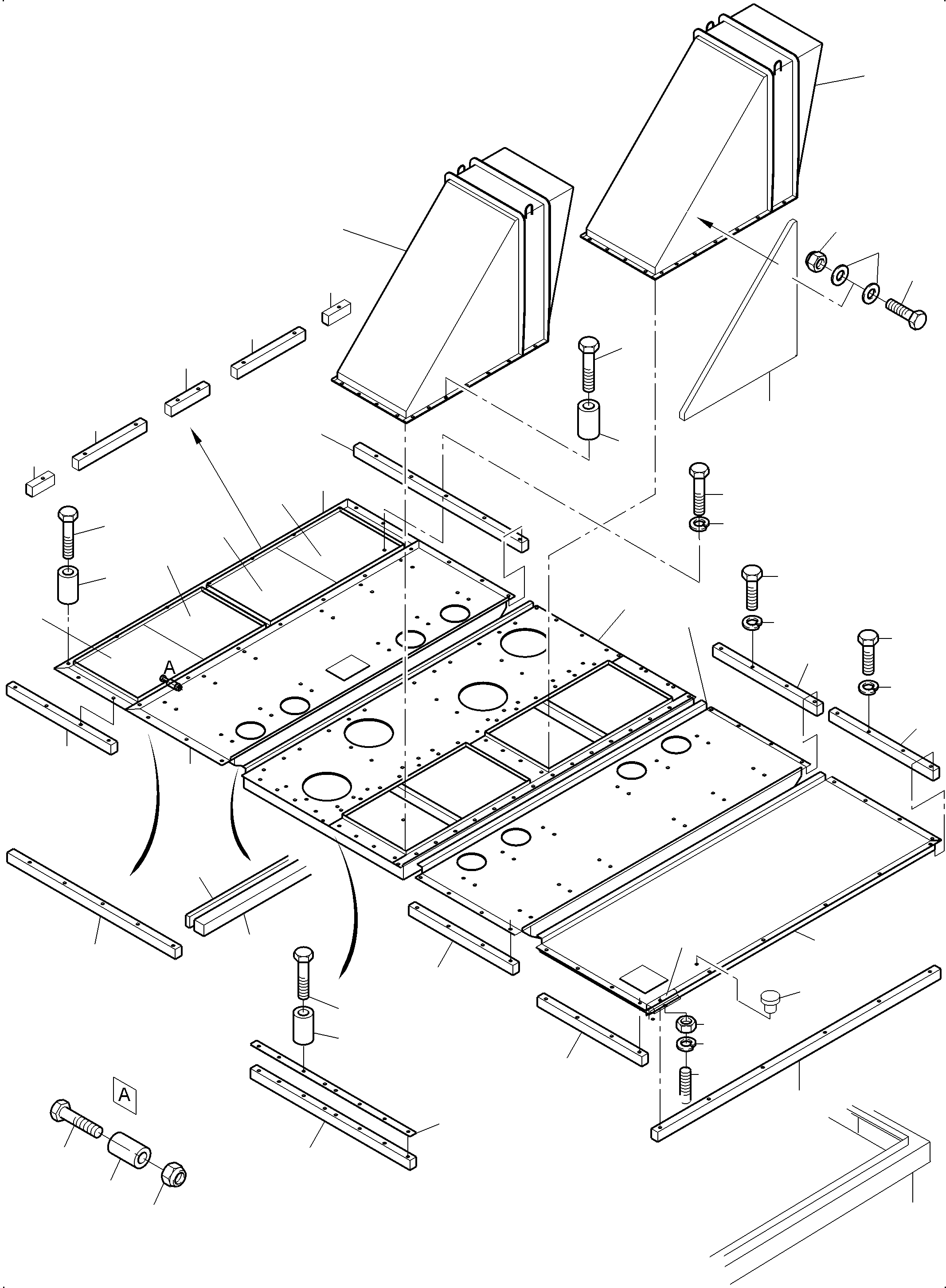 A

A