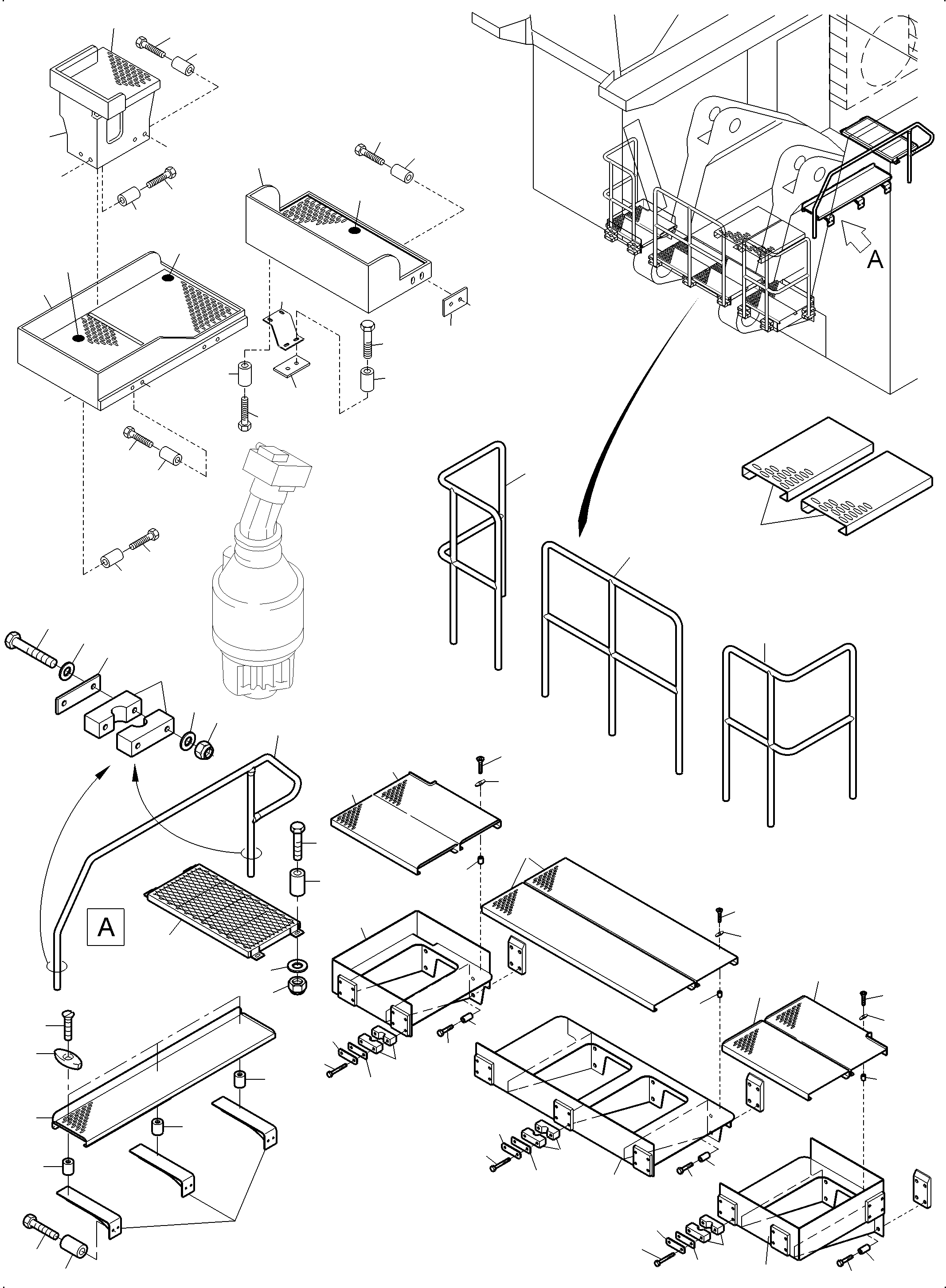 A

A