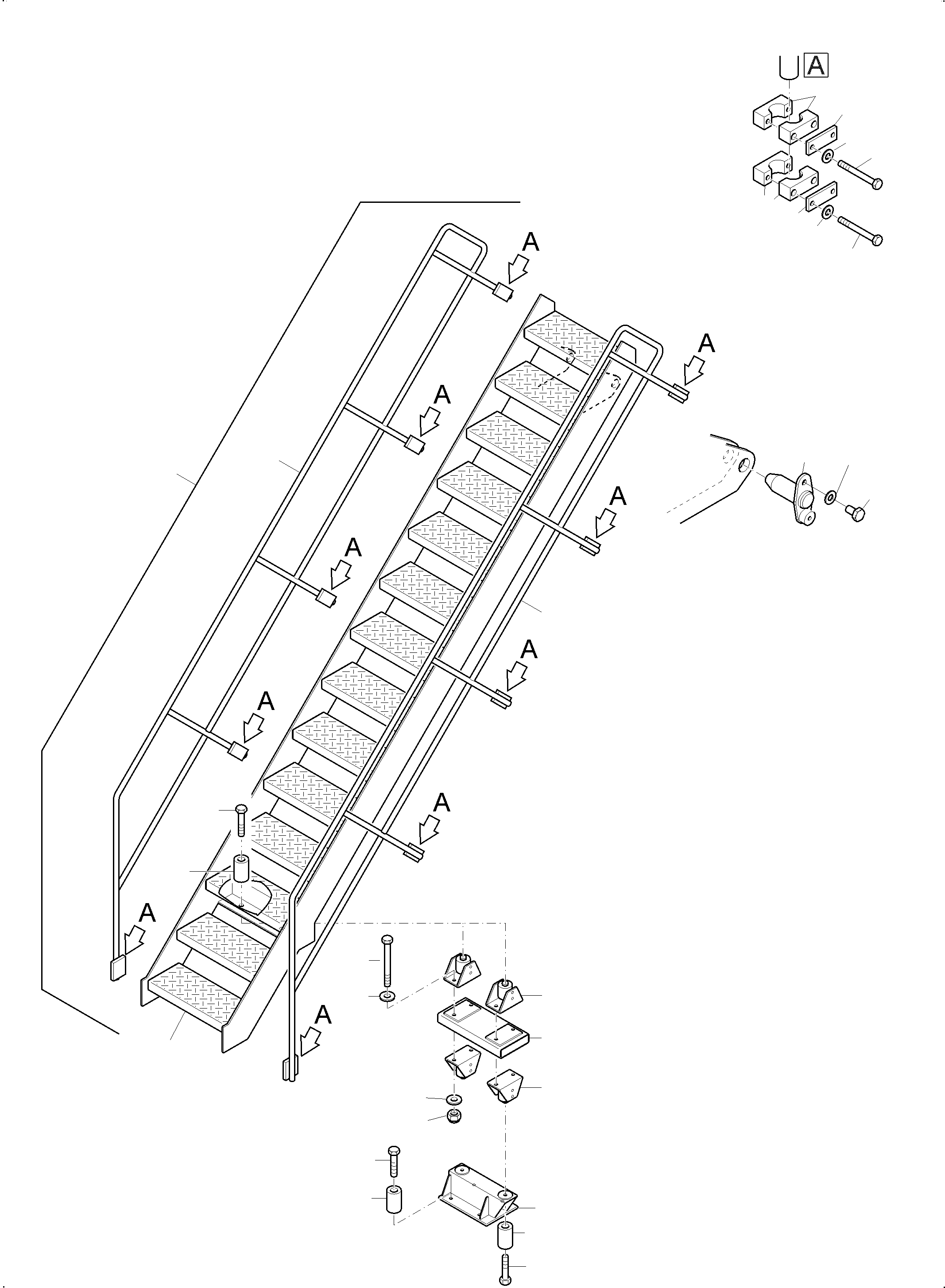 A

A

A

A

A

A

A

A

A

A

A