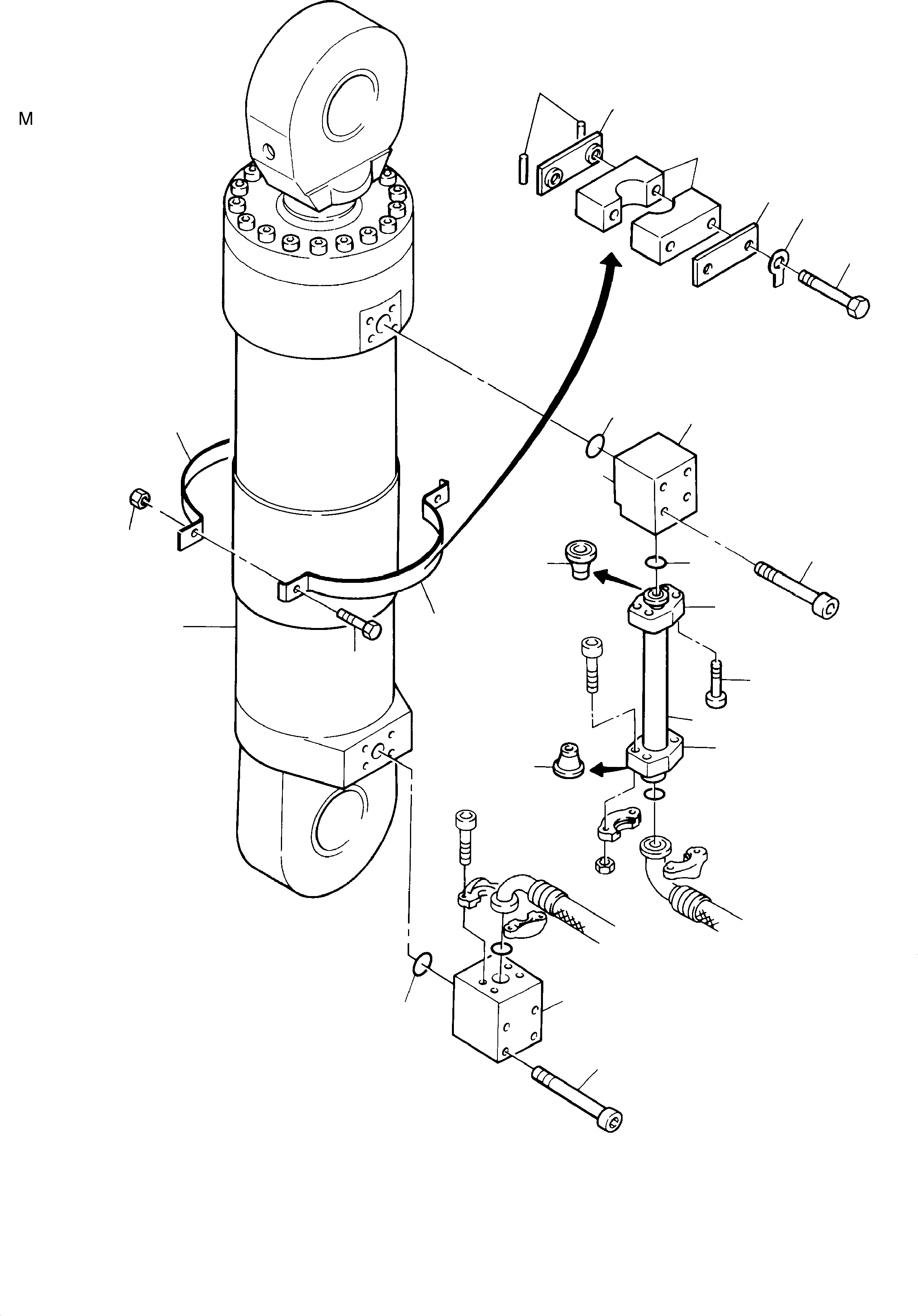 M