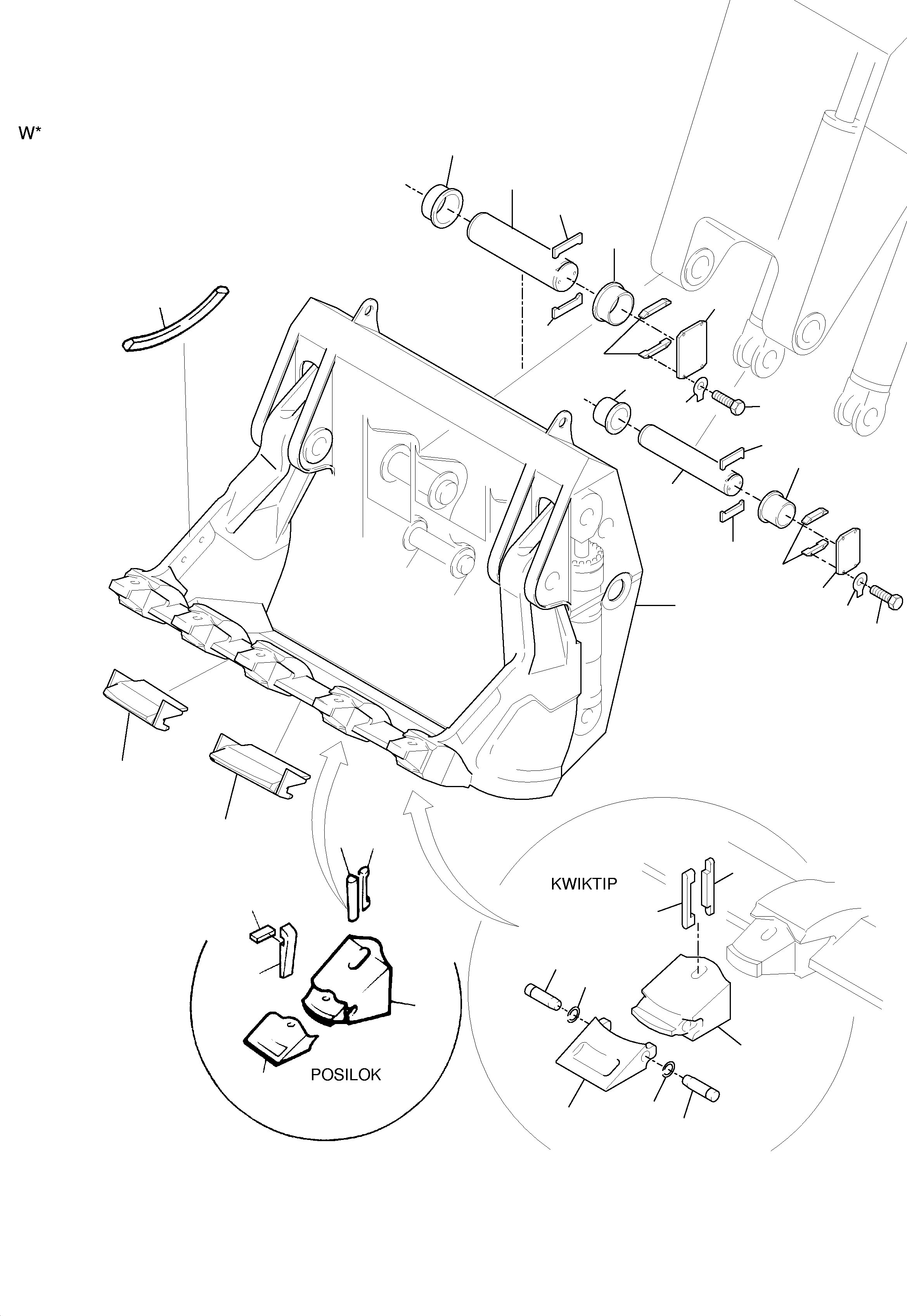 W*

KWIKTIP

POSILOK