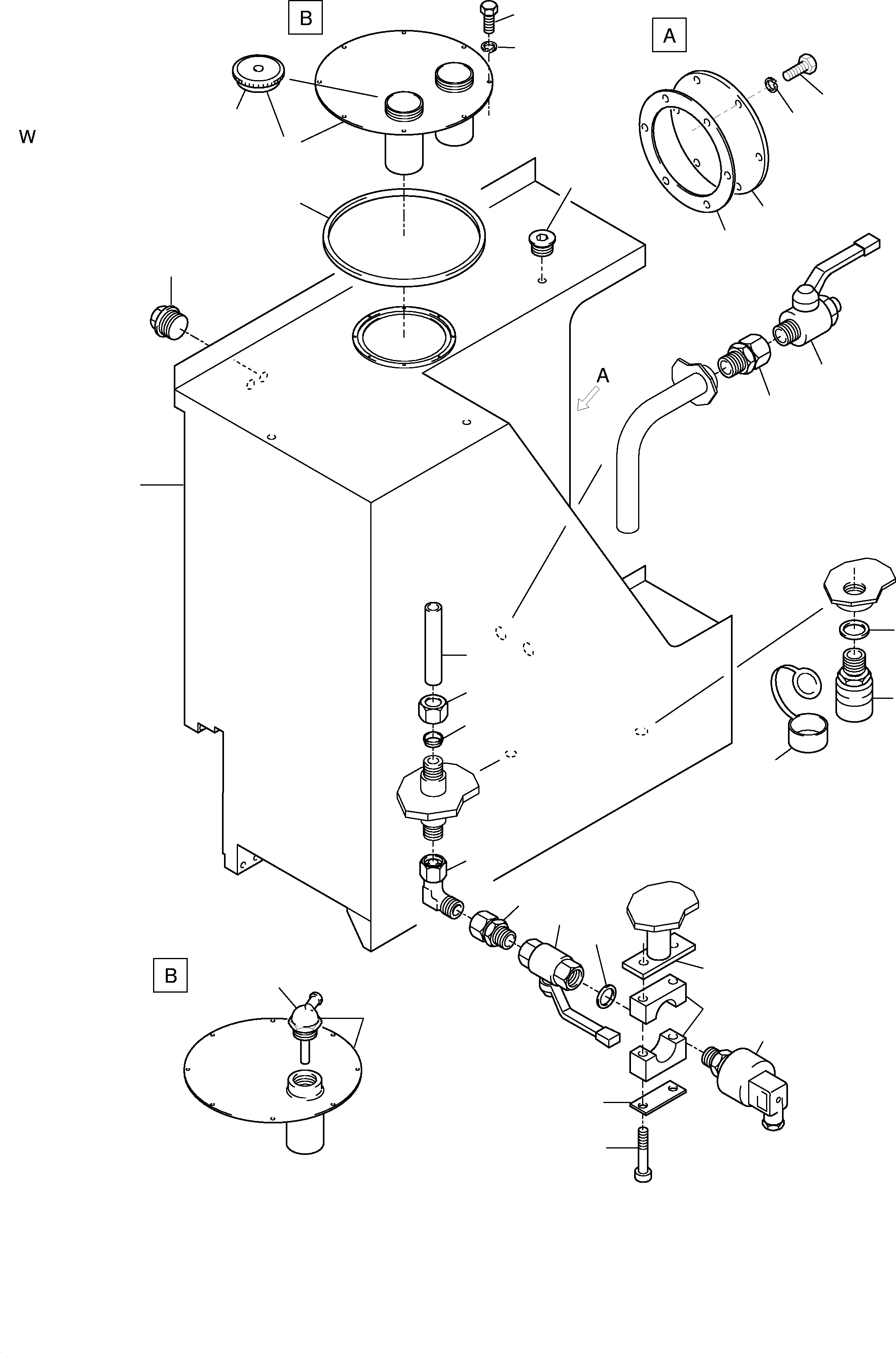 B
A
W
A
B