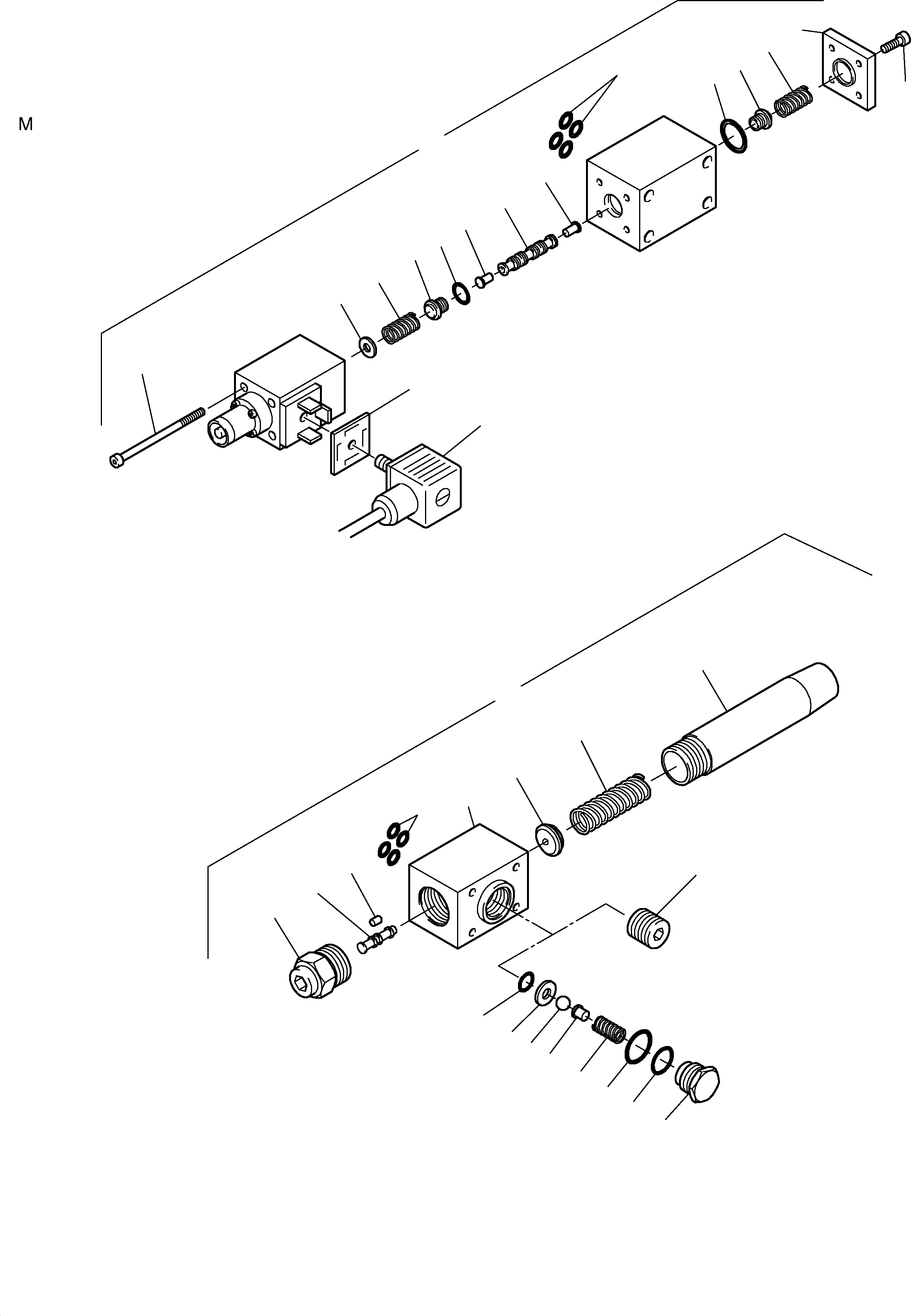 M