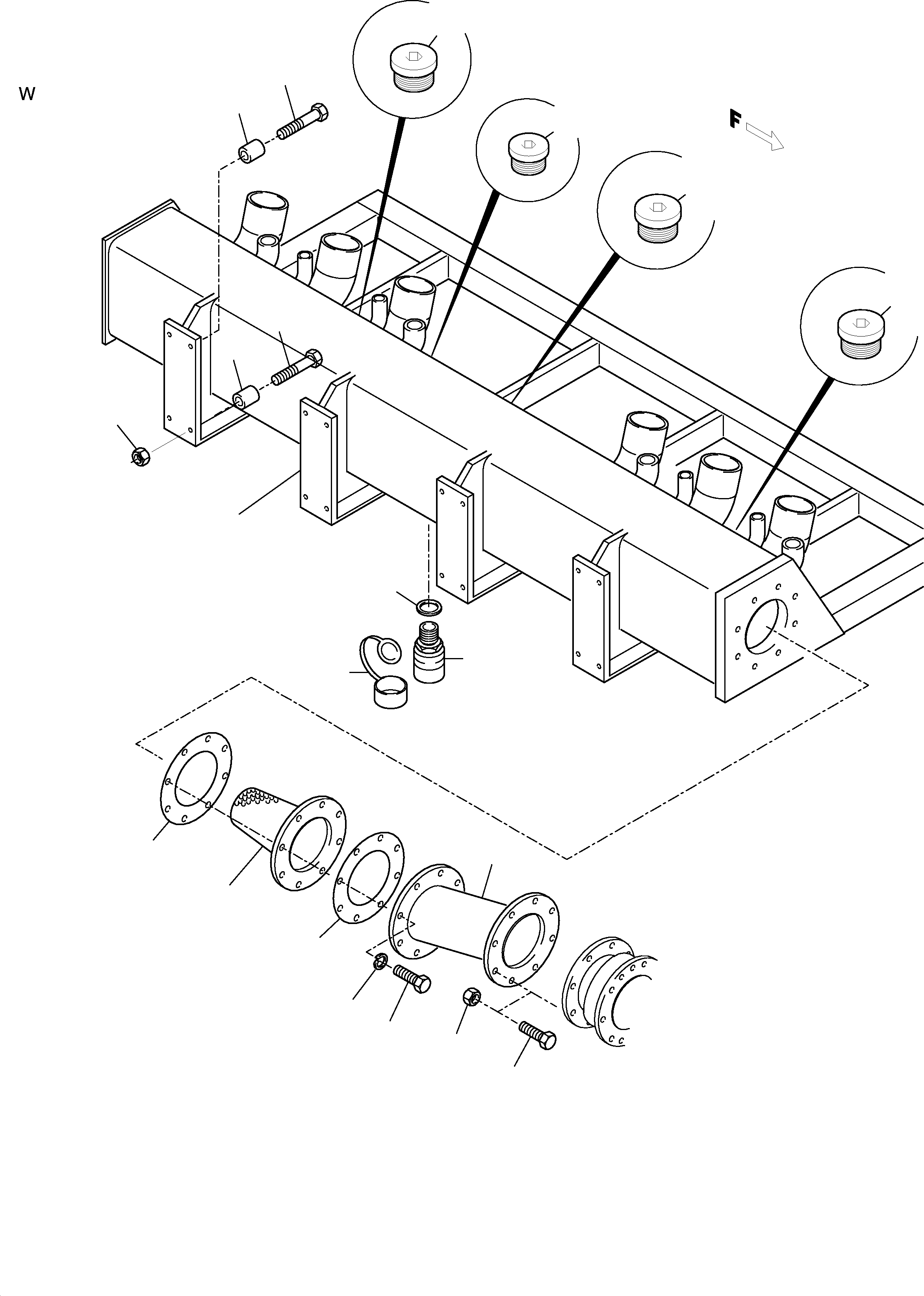 W

F