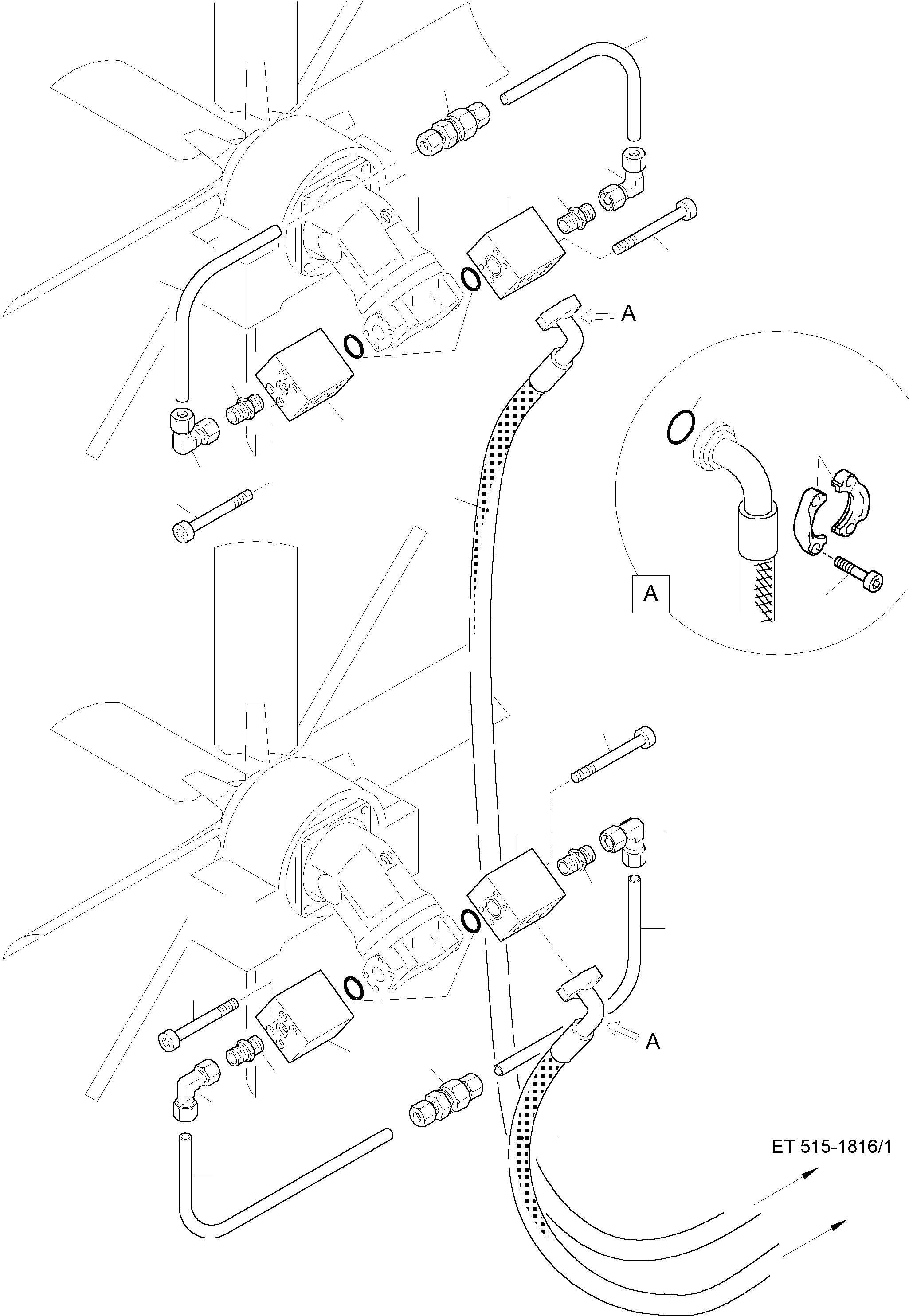 A

A

A

ET 515-1816/1