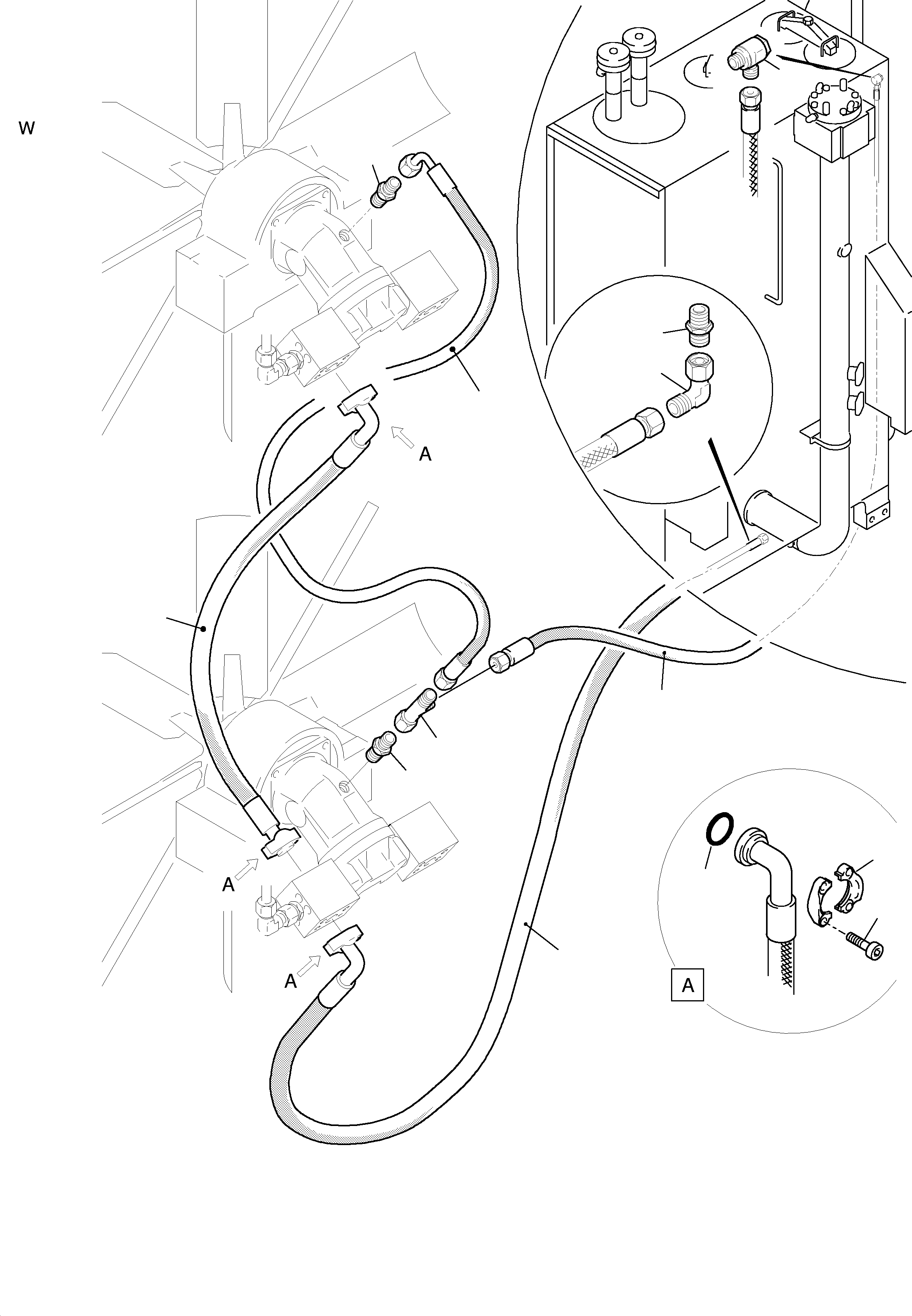 W

A

A

A

A