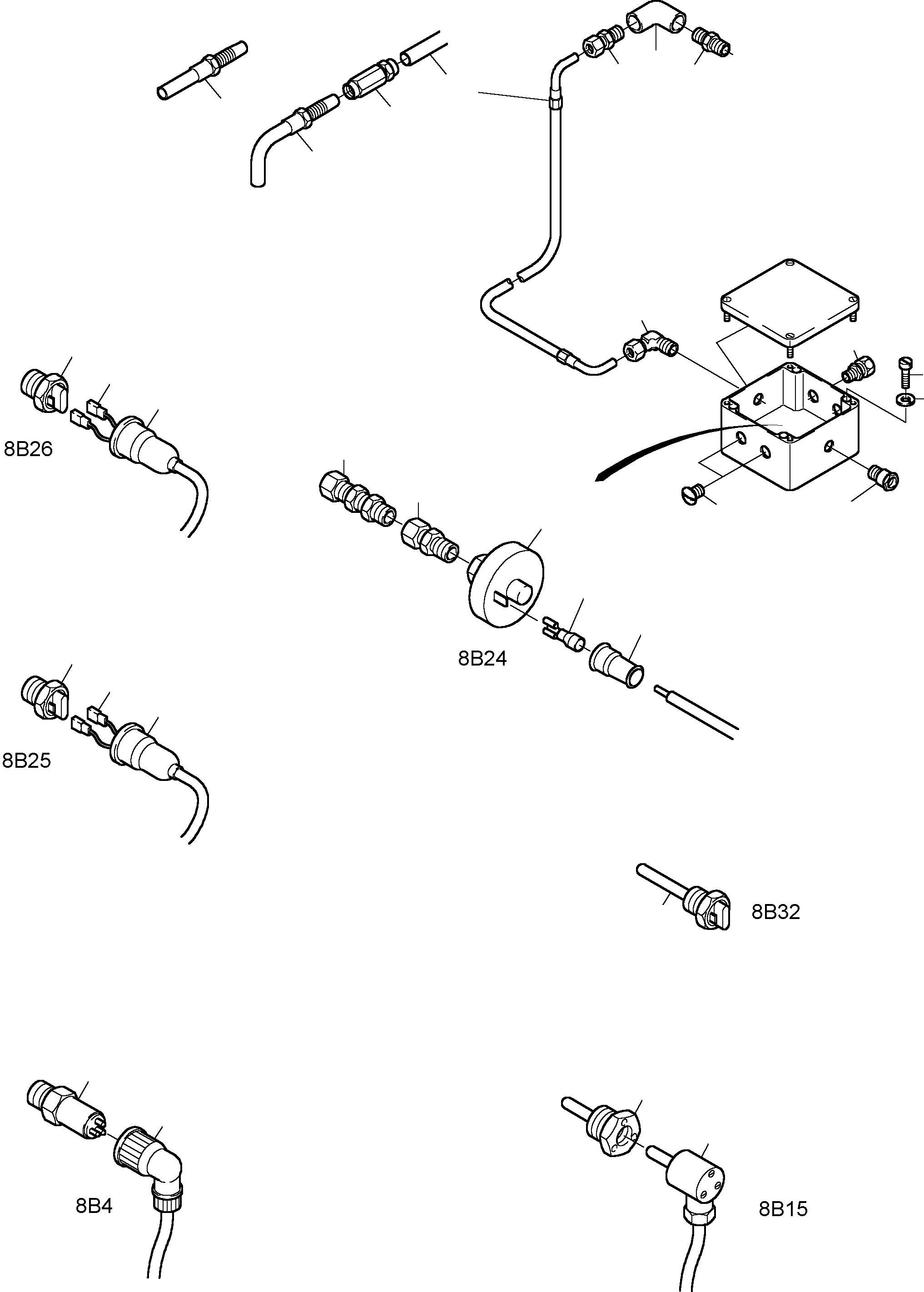 8B26

8B24

8B25

8B32

8B4

8B15