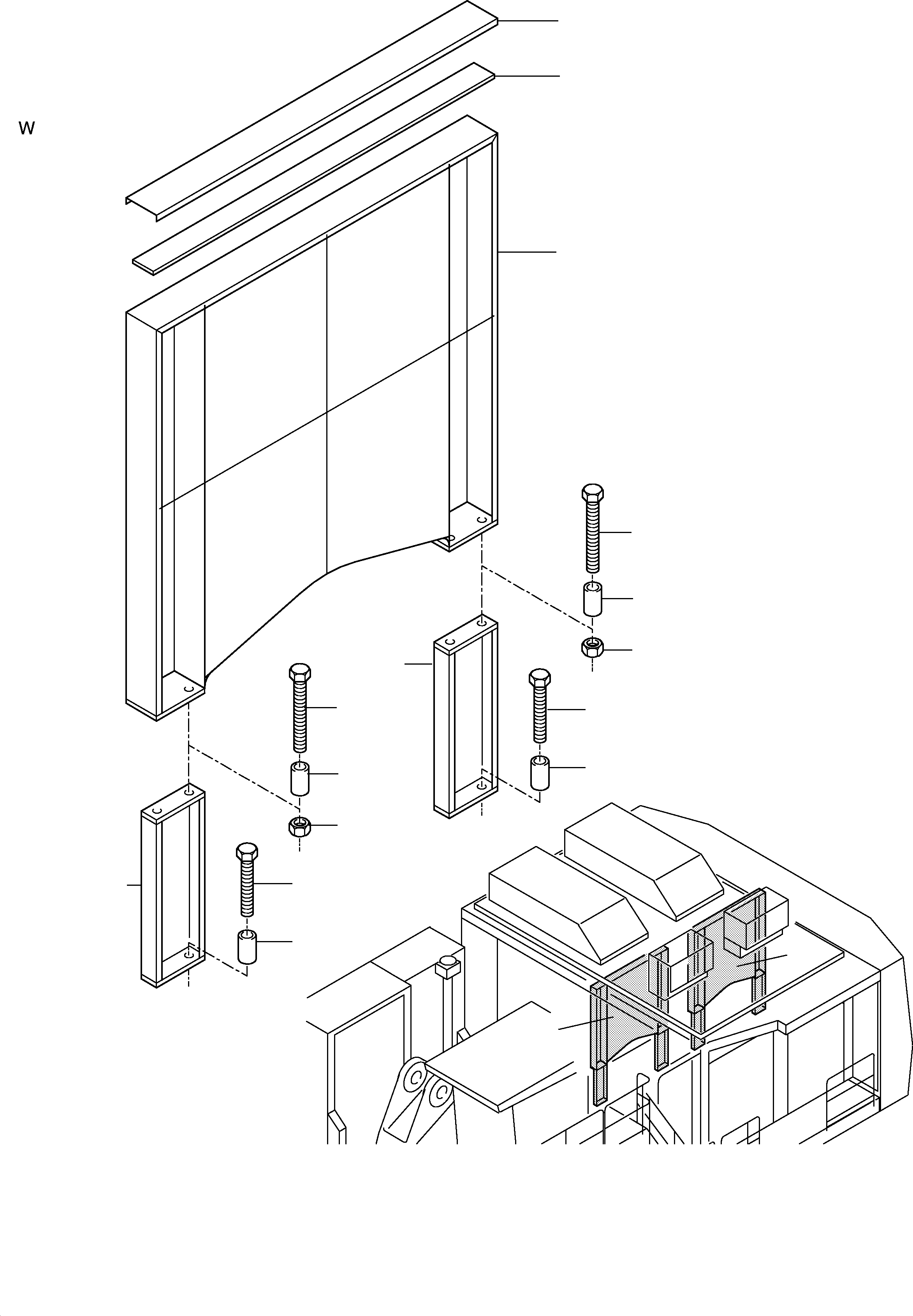 W