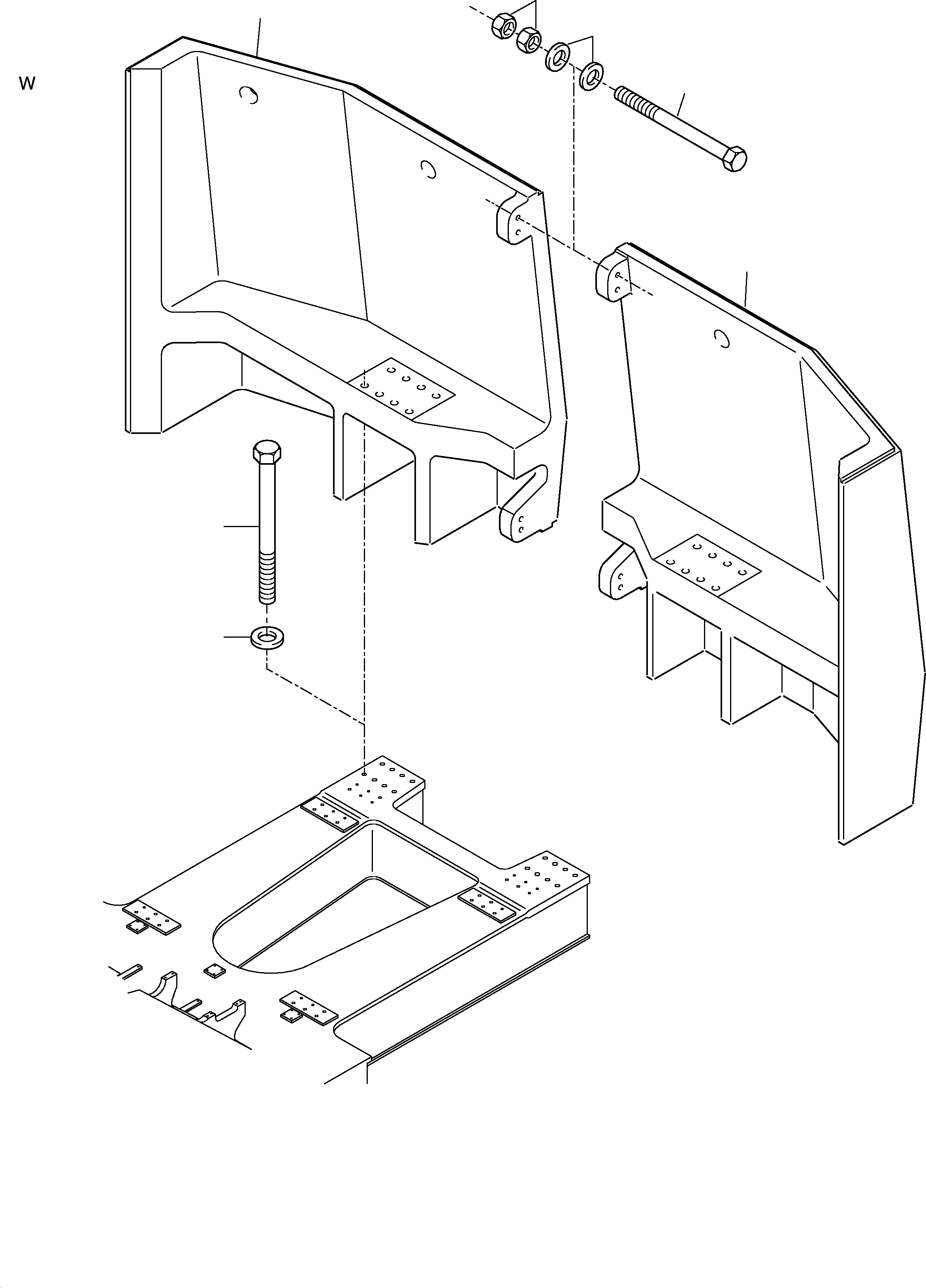 W