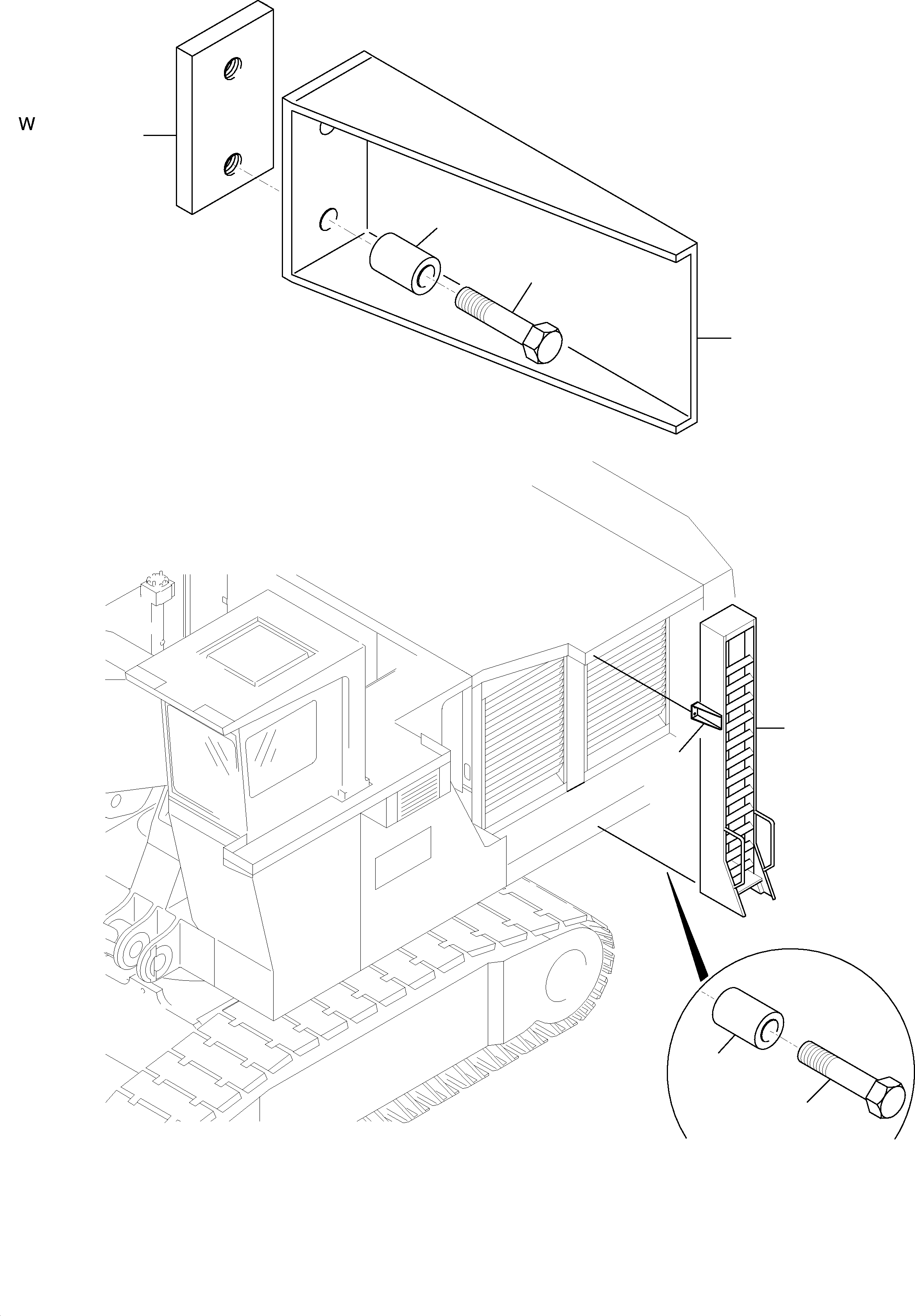 W