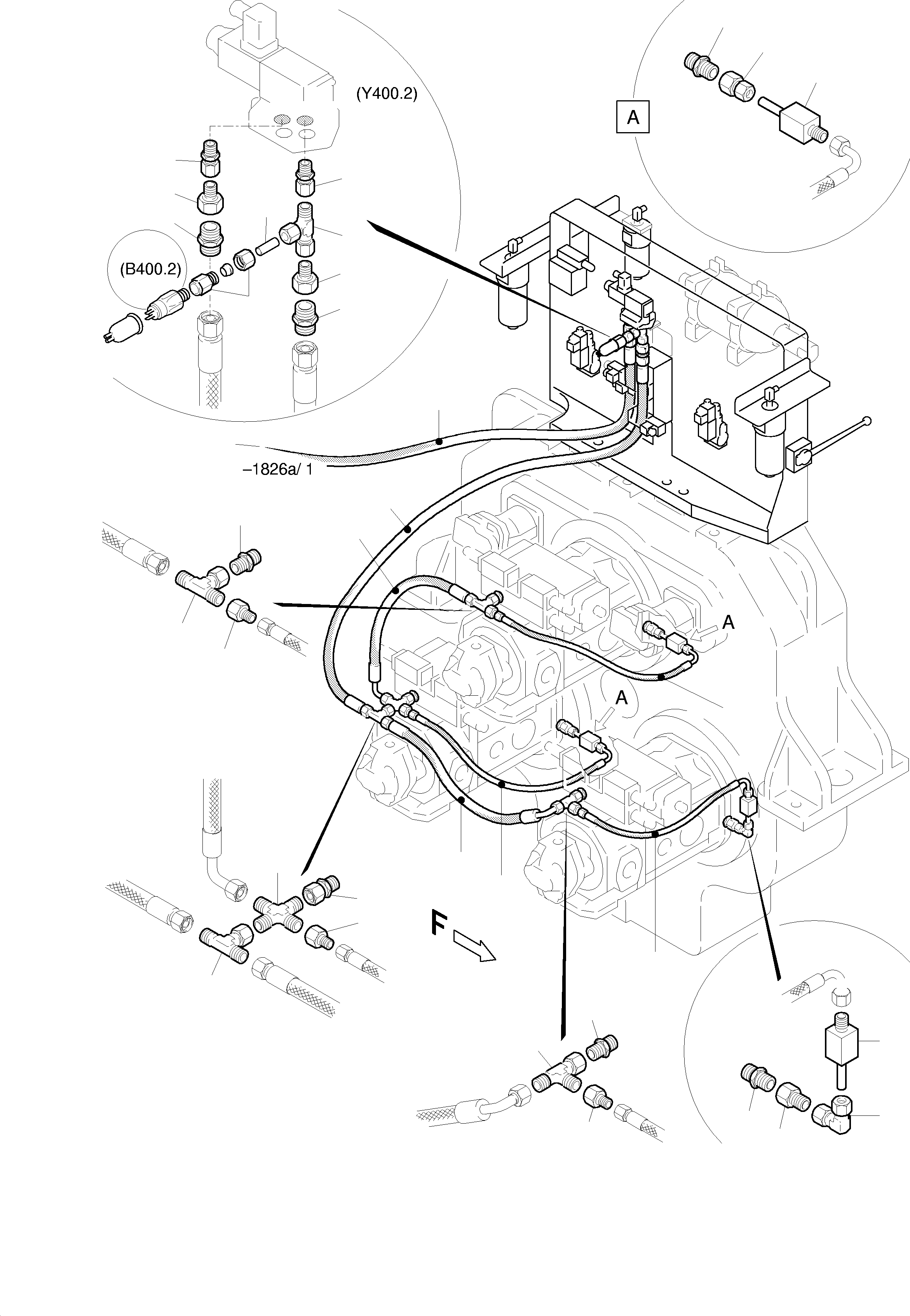 (Y400.2)

A

(B400.2)

–1826a/ 1

A

A

F