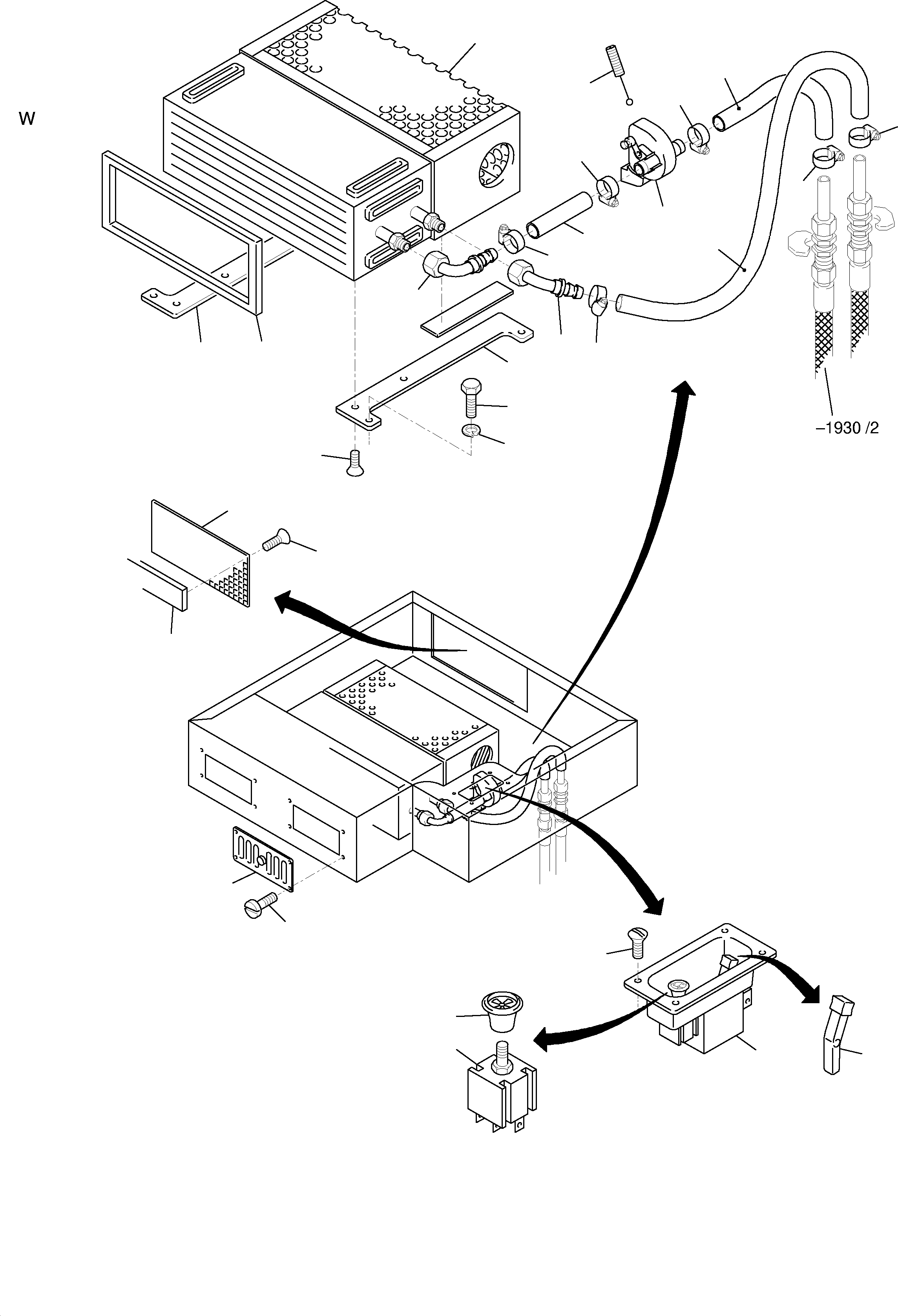 W

–1930 /2