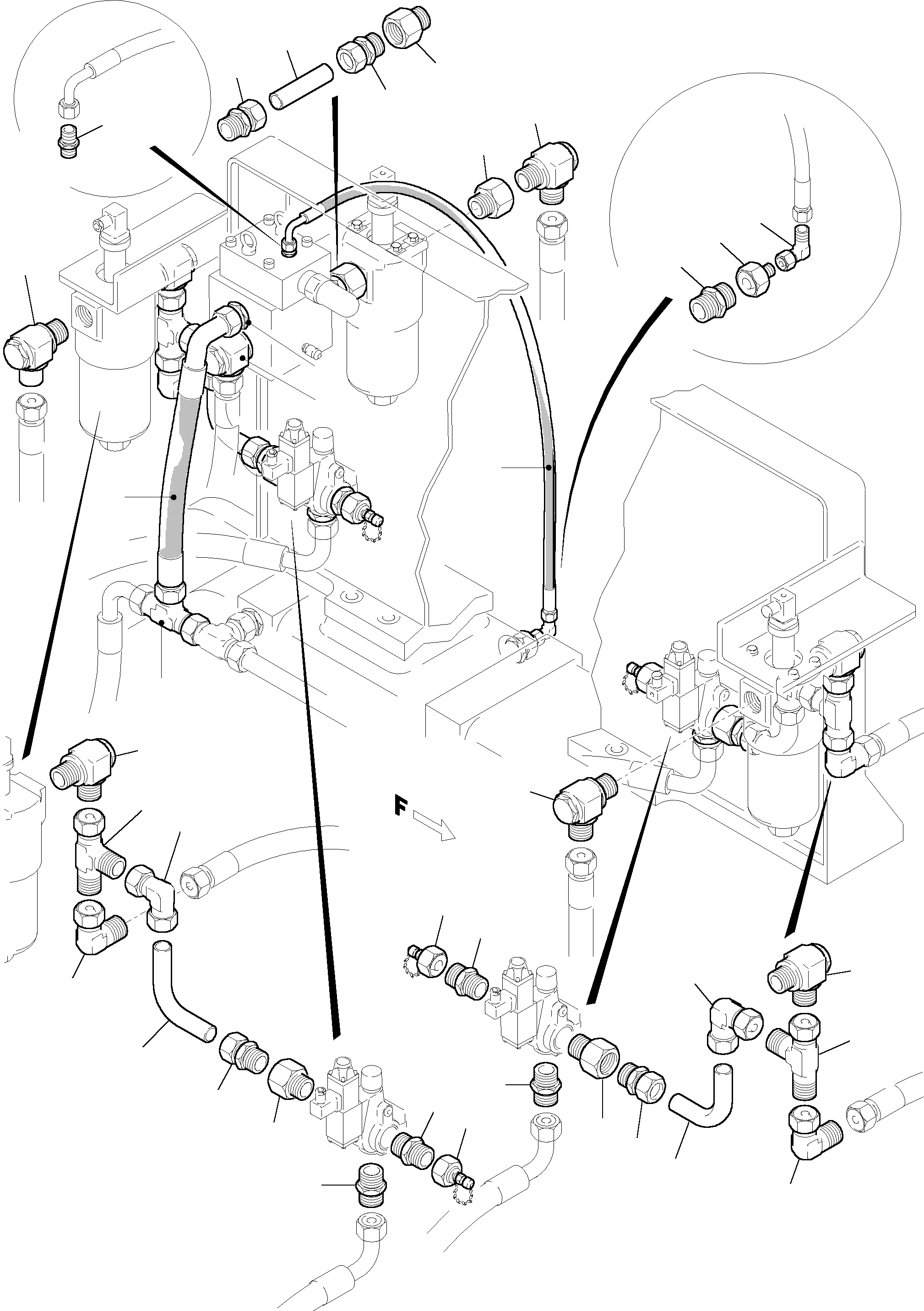 F